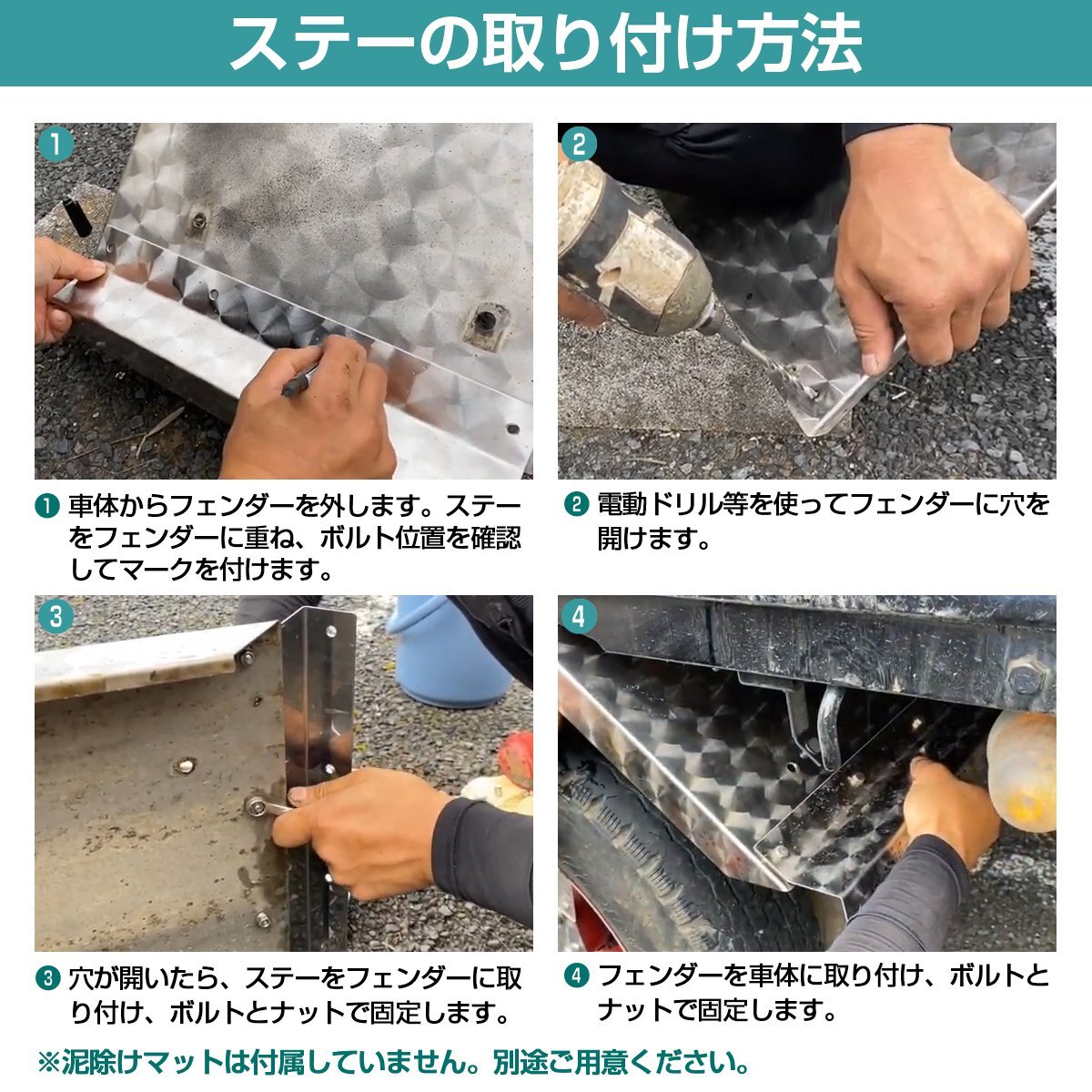 ステーの取り付け方法

1

2

❶ 車体からフェンダーを外します。ステーをフェンダーに重ね、ボルト位置を確認してマークを付けます。

❷ 電動ドリル等を使ってフェンダーに穴を開けます。

3

4

❸ 穴が開いたら、ステーをフェンダーに取り付け、ボルトとナットで固定します。

❹ フェンダーを車体に取り付け、ボルトとナットで固定します。

※泥除けマットは付属していません。別途ご用意ください。