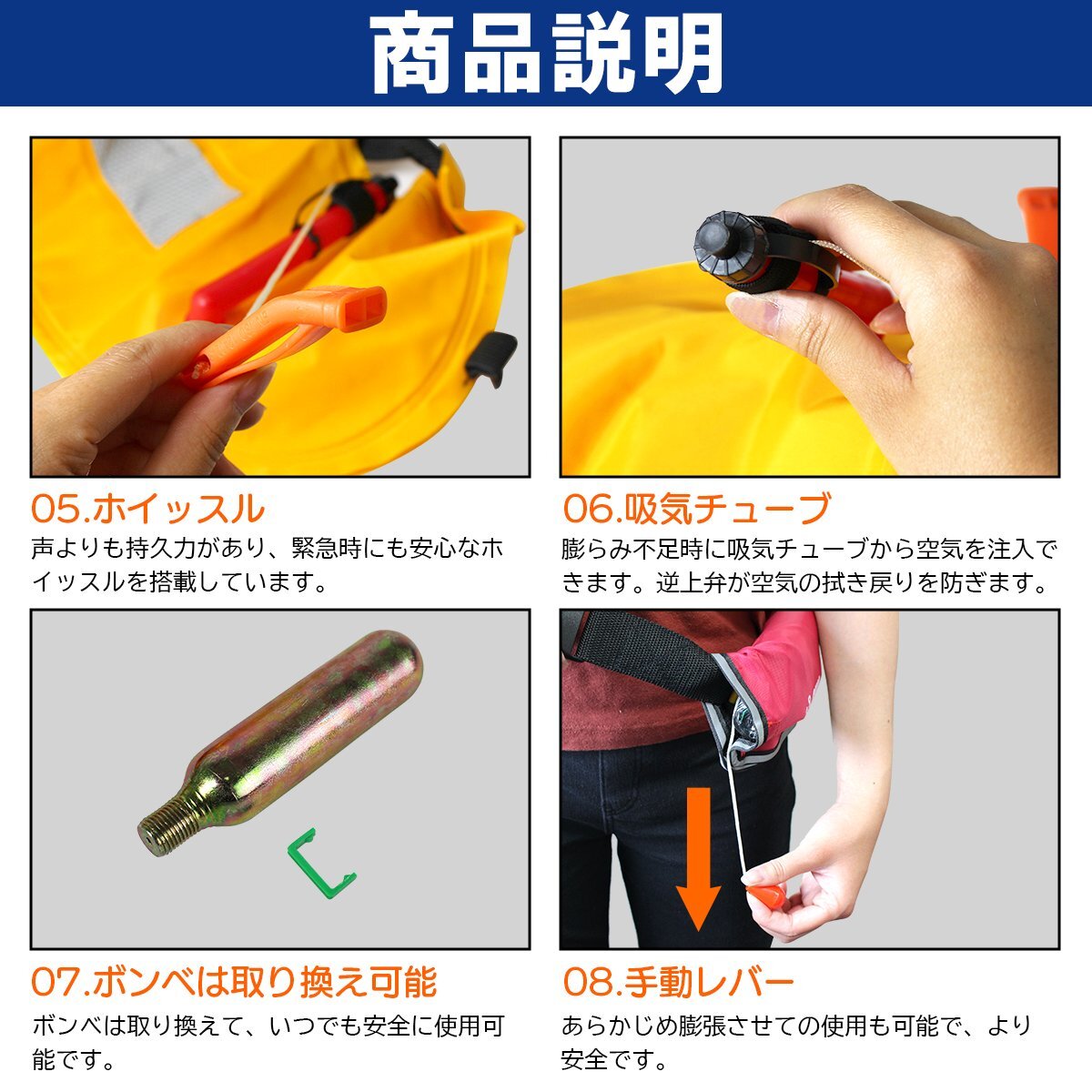 商品説明

05.ホイッスル
声よりも持久力があり、緊急時にも安心なホイッスルを搭載しています。

06.吸気チューブ
膨らみ不足時に吸気チューブから空気を注入できます。逆上弁が空気の拭き戻りを防ぎます。

07.ボンベは取り換え可能
ボンベは取り換えて、いつでも安全に使用可能です。

08.手動レバー
あらかじめ膨張させての使用も可能で、より安全です。