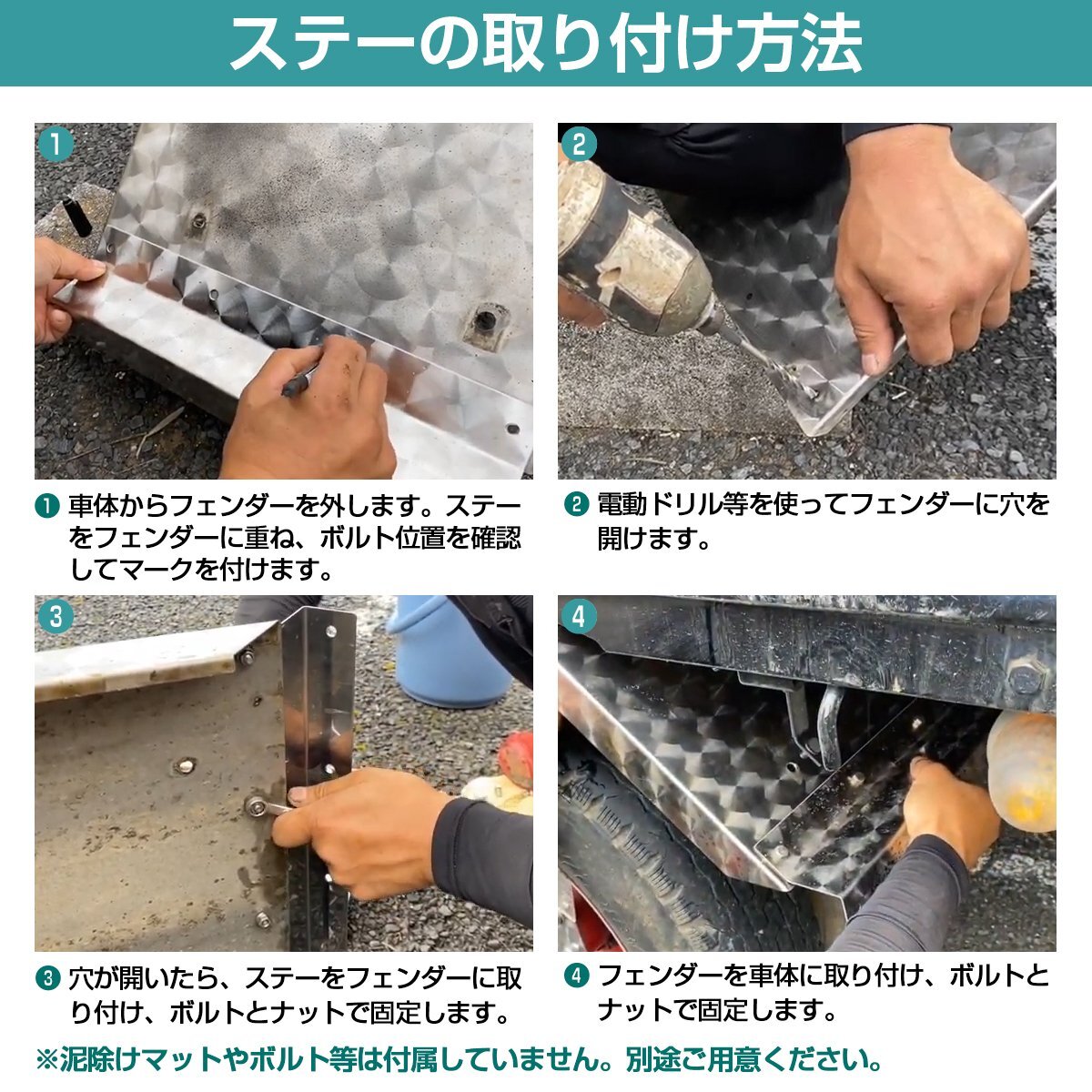 ステーの取り付け方法

1

2

❶ 車体からフェンダーを外します。ステーをフェンダーに重ね、ボルト位置を確認してマークを付けます。

❷ 電動ドリル等を使ってフェンダーに穴を開けます。

3

4

❸ 穴が開いたら、ステーをフェンダーに取り付け、ボルトとナットで固定します。

❹ フェンダーを車体に取り付け、ボルトとナットで固定します。

※泥除けマットやボルト等は付属していません。別途ご用意ください。