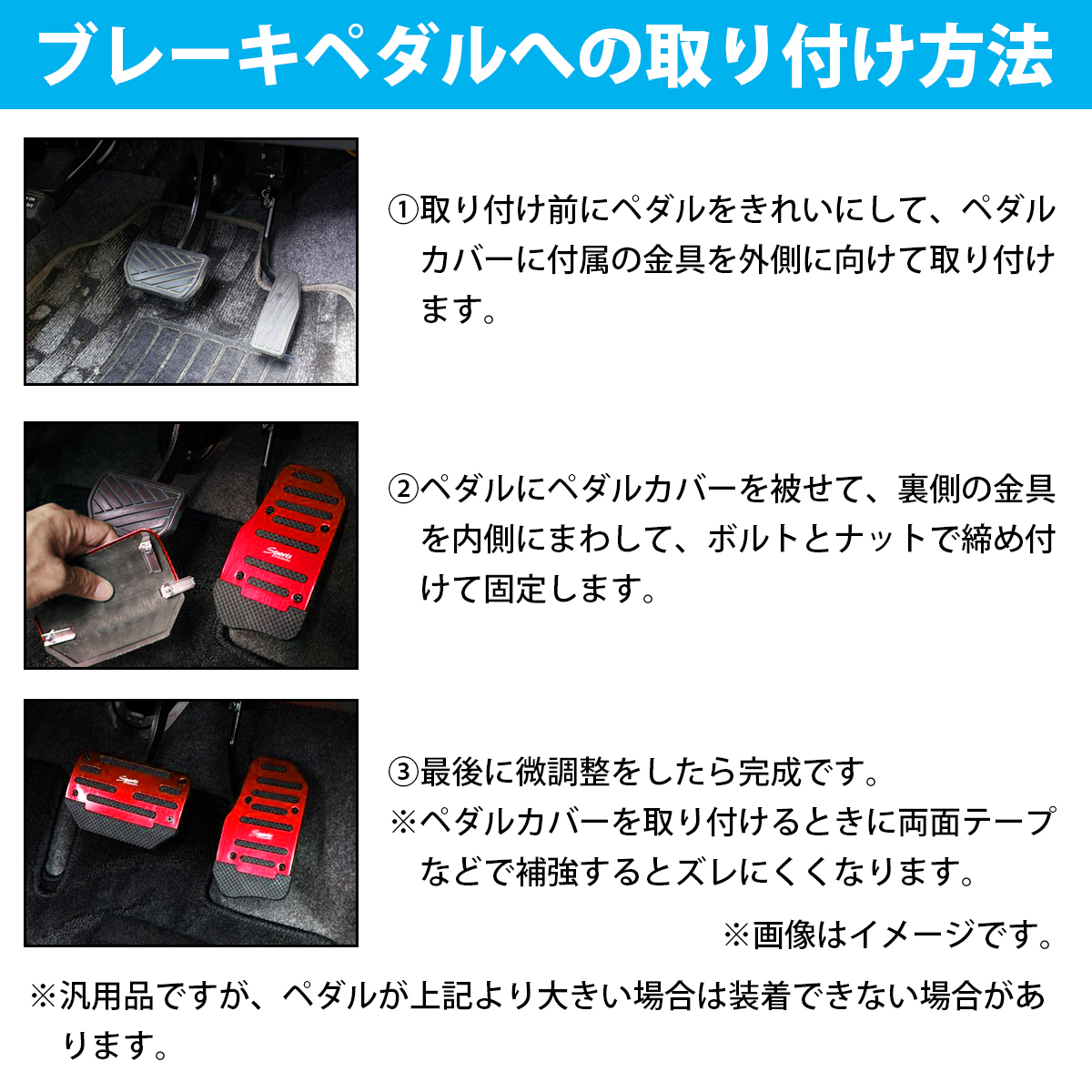 ブレーキペダルへの取り付け方法

①取り付け前にペダルをきれいにして、ペダルカバーに付属の金具を外側に向けて取り付けます。

Sports

②ペダルにペダルカバーを被せて、裏側の金具を内側にまわして、ボルトとナットで締め付けて固定します。

Sports

Sports

③最後に微調整をしたら完成です。
※ペダルカバーを取り付けるときに両面テープなどで補強するとズレにくくなります。

※画像はイメージです。

※汎用品ですが、ペダルが上記より大きい場合は装着できない場合があります。