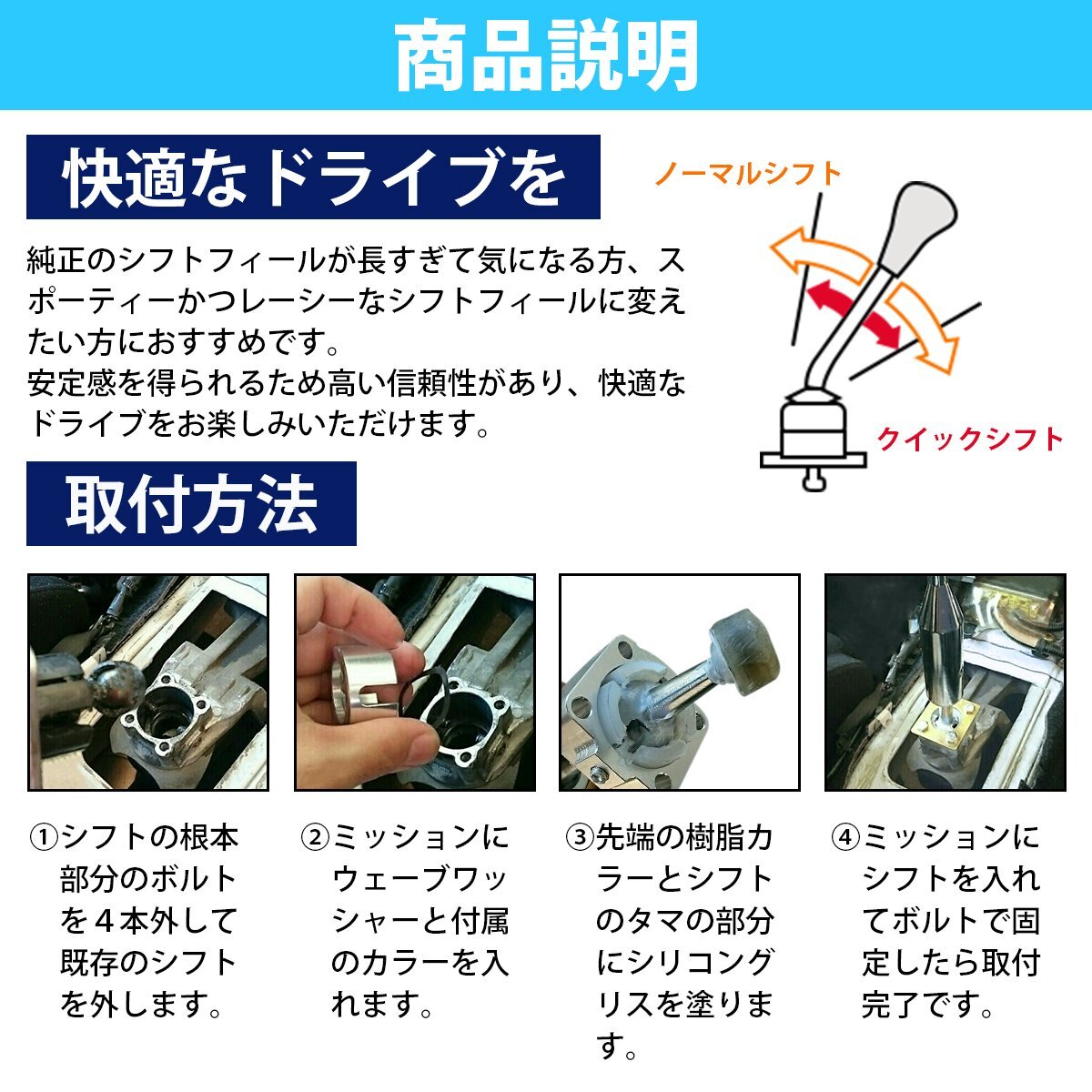 商品説明

快適なドライブを

純正のシフトフィールが長すぎて気になる方、スポーティーかつレーシーなシフトフィールに変えたい方におすすめです。
安定感を得られるため高い信頼性があり、快適なドライブをお楽しみいただけます。

ノーマルシフト

クイックシフト

取付方法

①シフトの根本部分のボルトを４本外して既存のシフトを外します。

②ミッションにウェーブワッシャーと付属のカラーを入れます。

③先端の樹脂カラーとシフトのタマの部分にシリコングリスを塗ります。

④ミッションにシフトを入れてボルトで固定したら取付完了です。