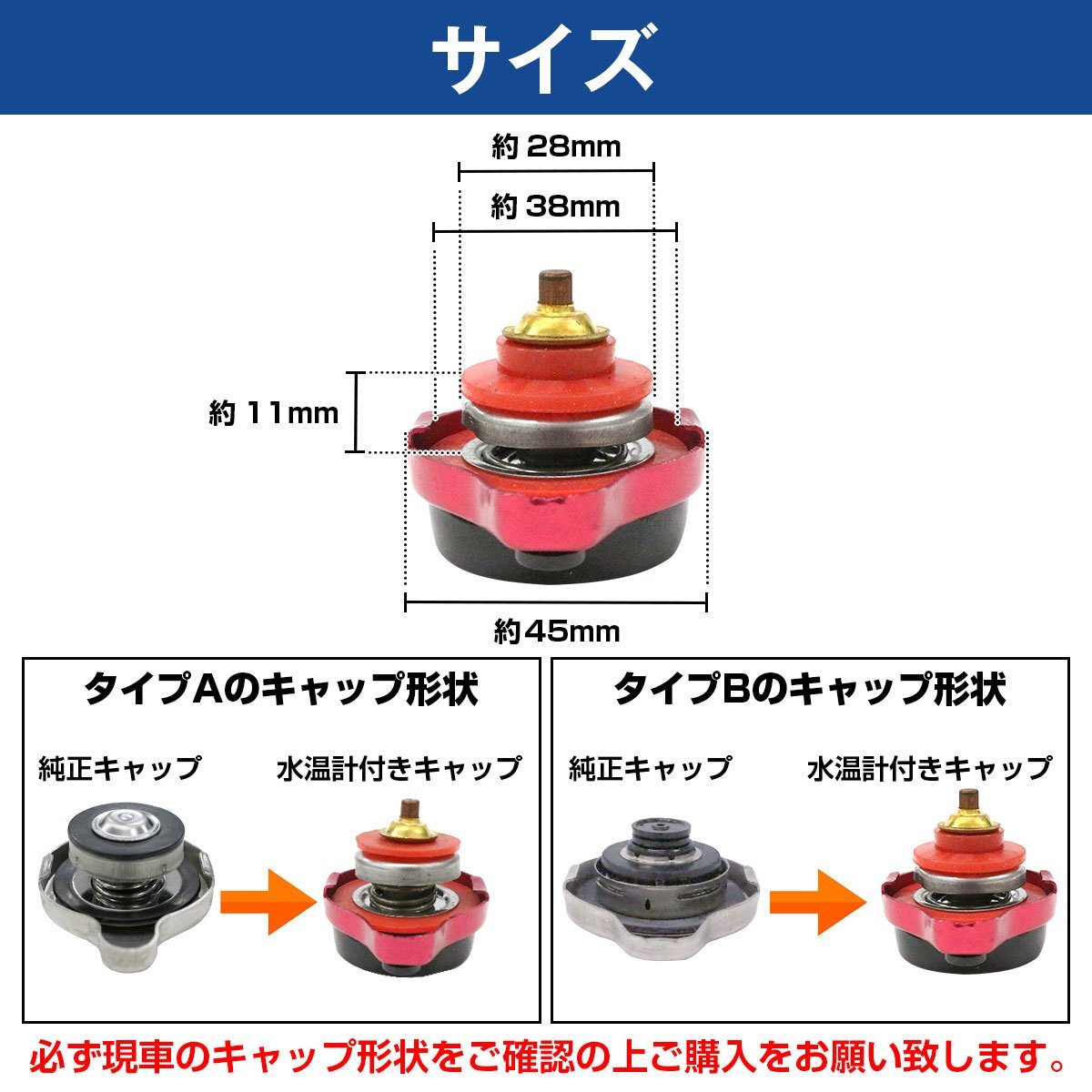 サイズ

約 28mm

約 38mm

約 11mm

約45mm

タイプAのキャップ形状

純正キャップ

水温計付きキャップ

タイプBのキャップ形状

純正キャップ

水温計付きキャップ

必ず現車のキャップ形状をご確認の上ご購入をお願い致します。