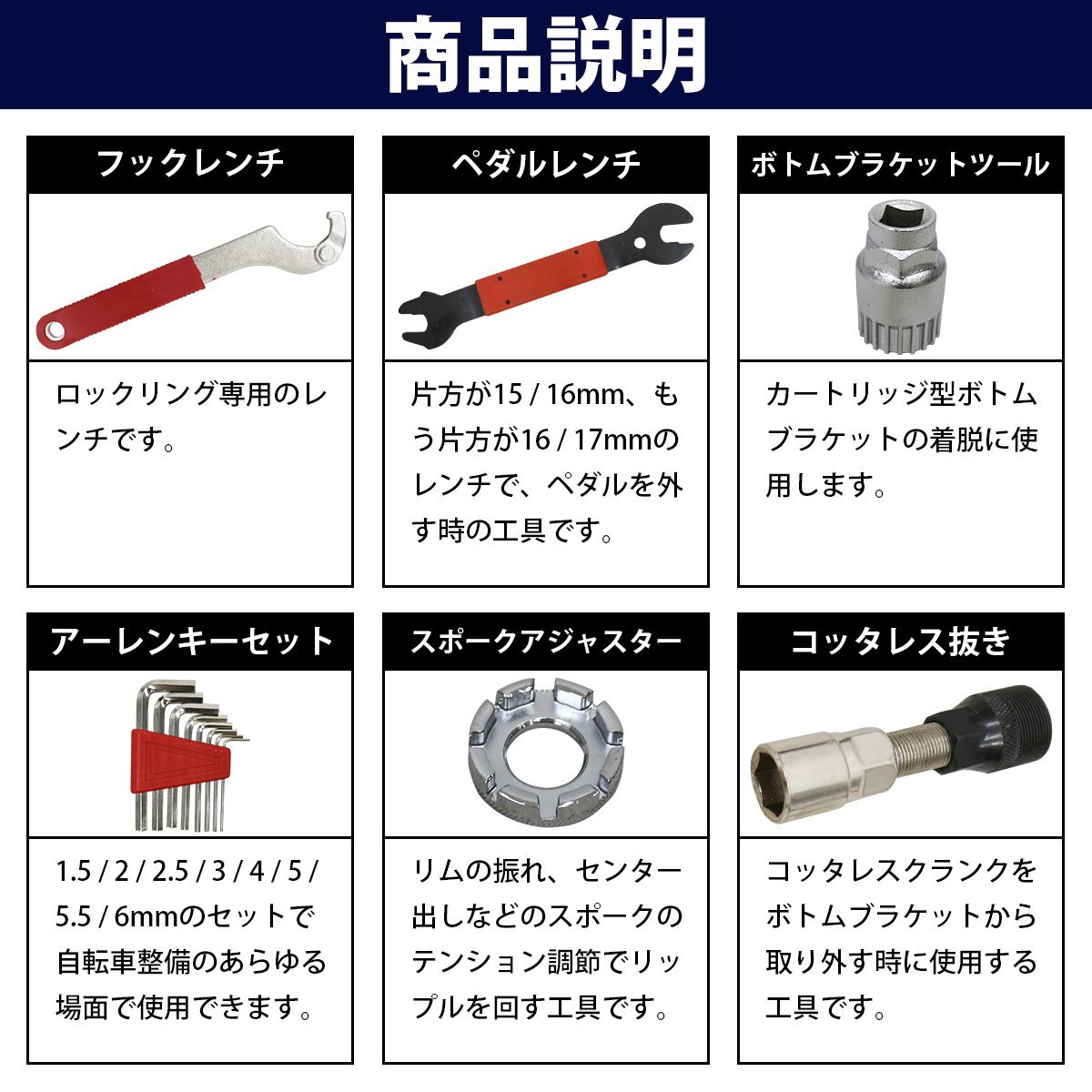 商品説明

フックレンチ

ロックリング専用のレンチです。

ペダルレンチ

片方が15 / 16mm、もう片方が16 / 17mmのレンチで、ペダルを外す時の工具です。

ボトムブラケットツール

カートリッジ型ボトムブラケットの着脱に使用します。

アーレンキーセット

1.5 / 2 / 2.5 / 3 / 4 / 5 / 5.5 / 6mmのセットで自転車整備のあらゆる場面で使用できます。

スポークアジャスター

リムの振れ、センター出しなどのスポークのテンション調節でリップルを回す工具です。

コッタレス抜き

コッタレスクランクをボトムブラケットから取り外す時に使用する工具です。