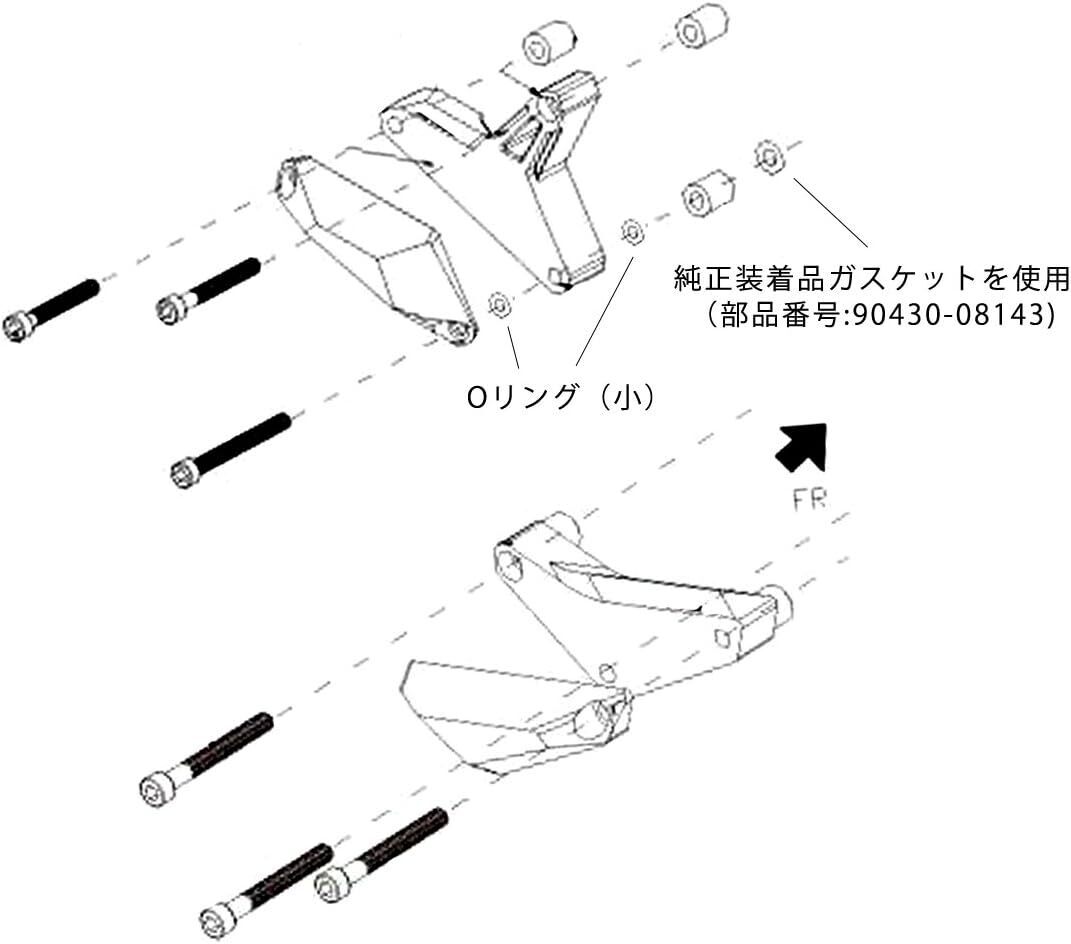 純正装着品ガスケットを使用
（部品番号:90430-08143)

Oリング（小）

FR