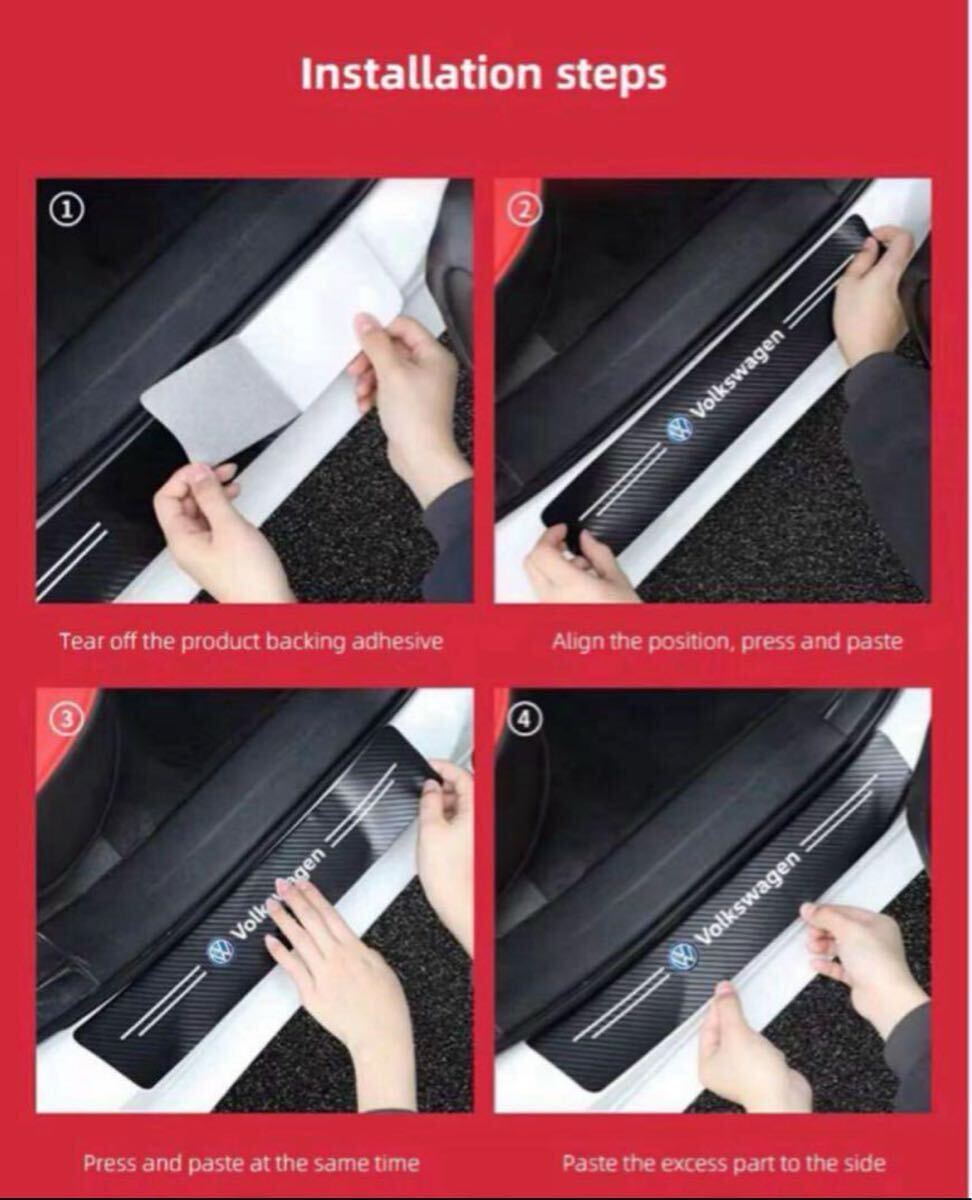 Installation steps

①

Tear off the product backing adhesive

②

Volkswagen

Align the position, press and paste

③

Volkswagen

Press and paste at the same time

④

Volkswagen

Paste the excess part to the side