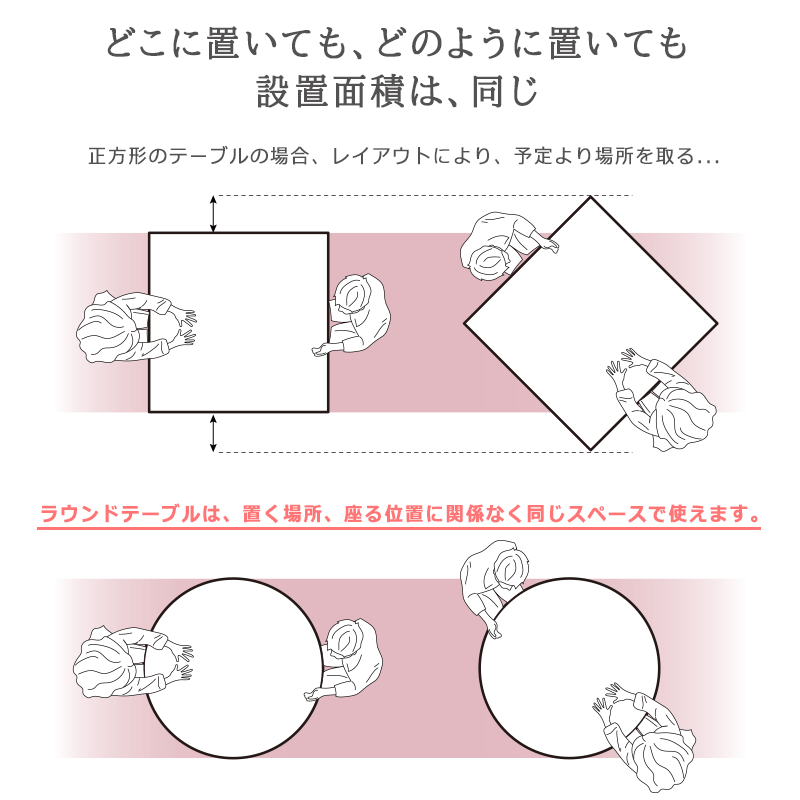 どこに置いても、どのように置いても
設置面積は、同じ

正方形のテーブルの場合、レイアウトにより、予定より場所を取る...

ラウンドテーブルは、置く場所、座る位置に関係なく同じスペースで使えます。