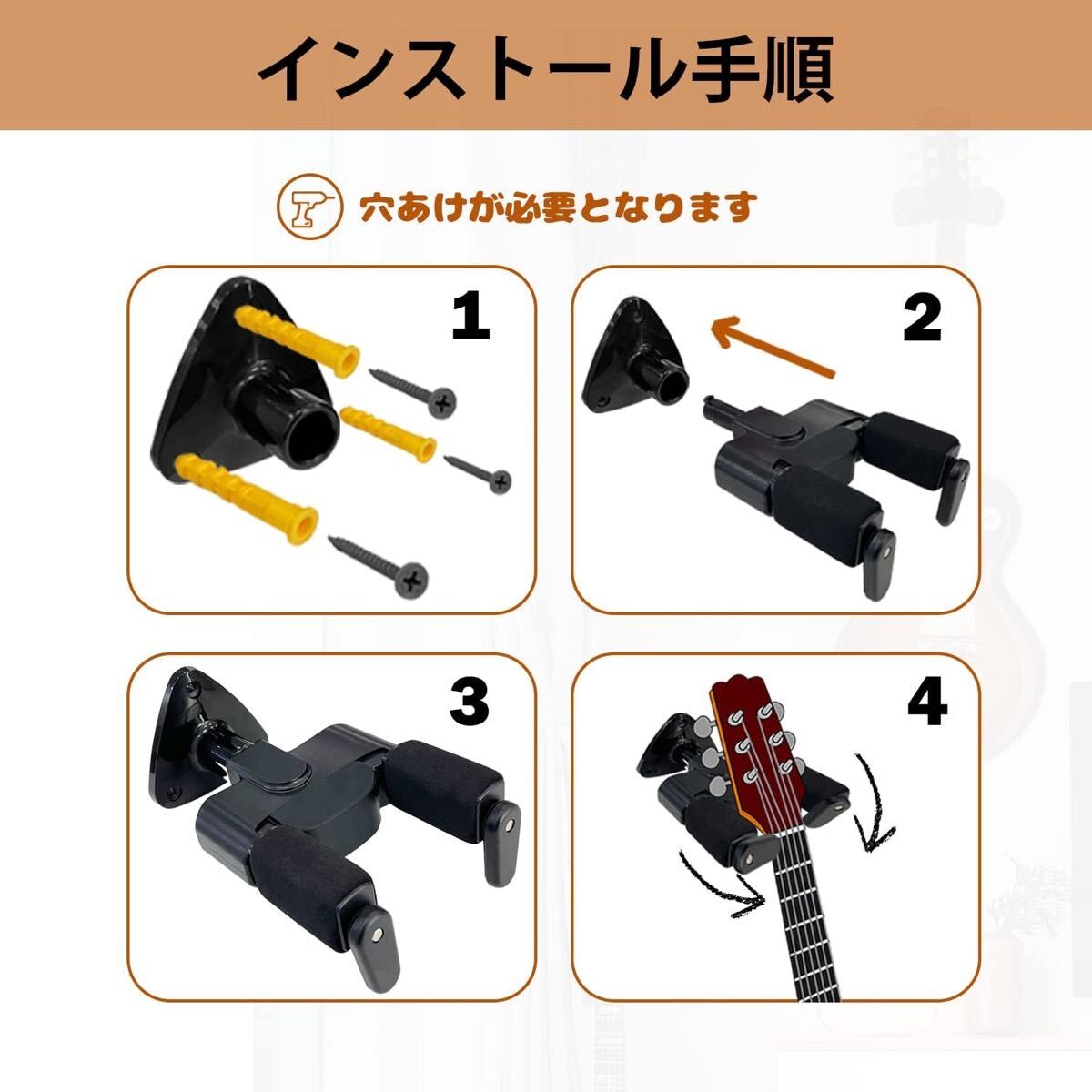 インストール手順

穴あけが必要となります

1

2

3

4