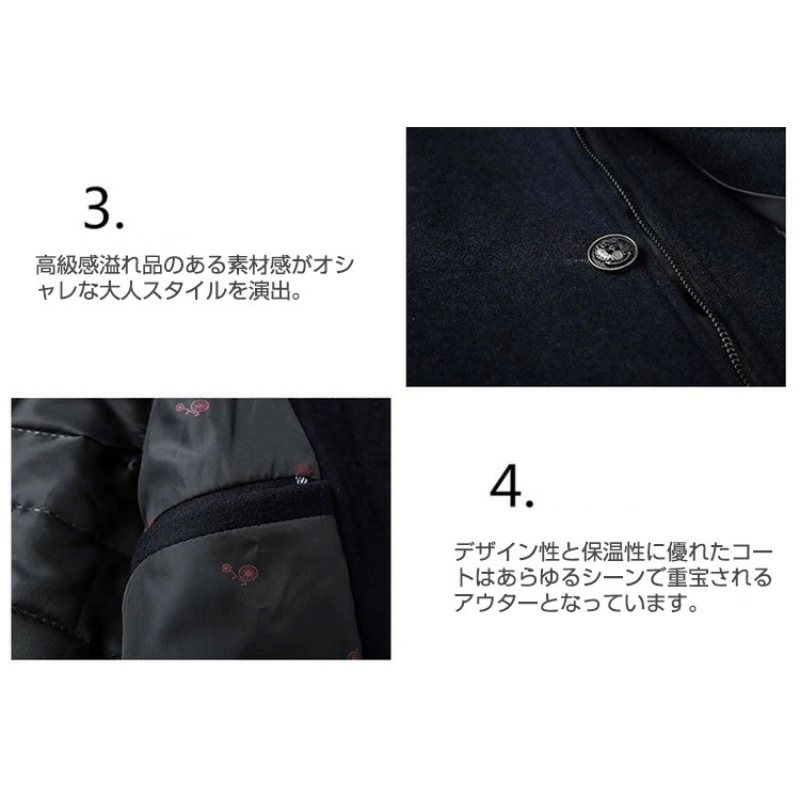 3.

高級感溢れ品のある素材感がオシャレな大人スタイルを演出。

4.

デザイン性と保温性に優れたコートはあらゆるシーンで重宝されるアウターとなっています。