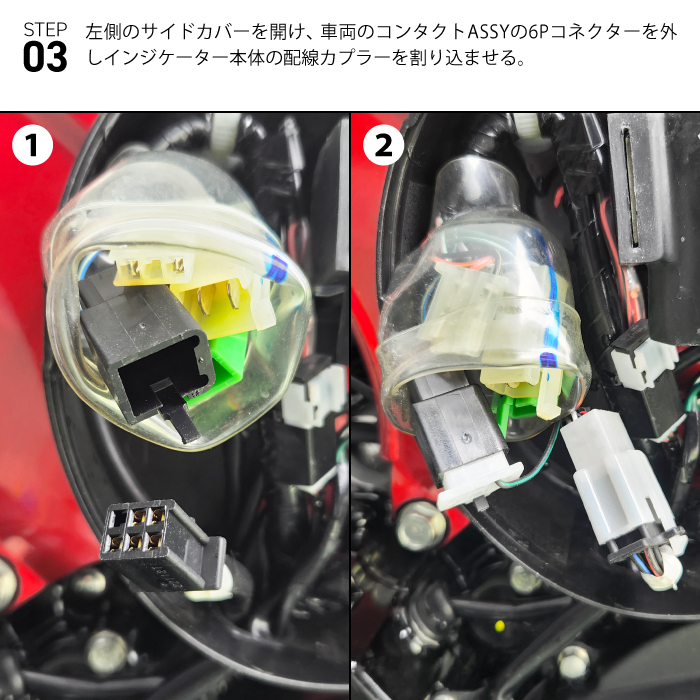 STEP
03
左側のサイドカバーを開け、車両のコンタクトASSYの6Pコネクターを外しインジケーター本体の配線カプラーを割り込ませる。

1

2