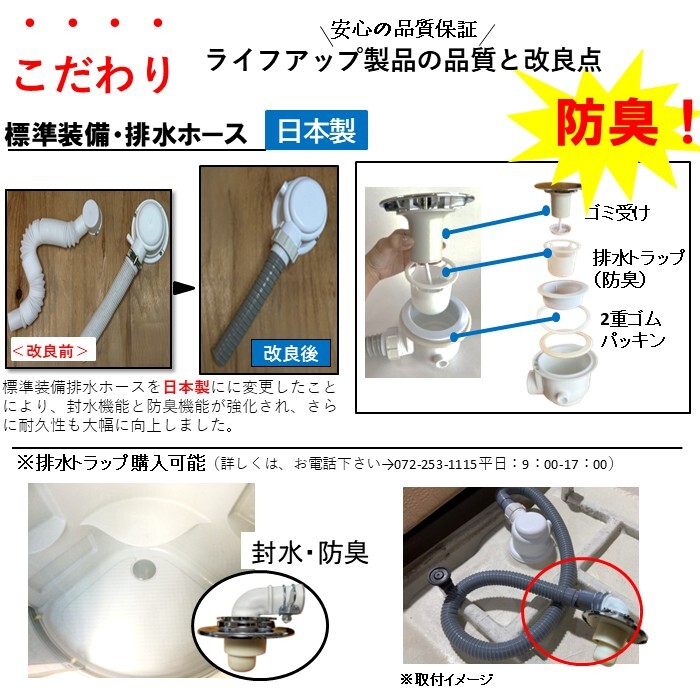 こだわり

安心の品質保証
ライフアップ製品の品質と改良点

防臭！

標準装備・排水ホース 日本製

＜改良前＞

改良後

標準装備排水ホースを日本製にに変更したことにより、封水機能と防臭機能が強化され、さらに耐久性も大幅に向上しました。

ゴミ受け

排水トラップ（防臭）

2重ゴムパッキン

※排水トラップ購入可能（詳しくは、お電話下さい→072-253-1115平日：9：00-17：00）

封水・防臭

※取付イメージ