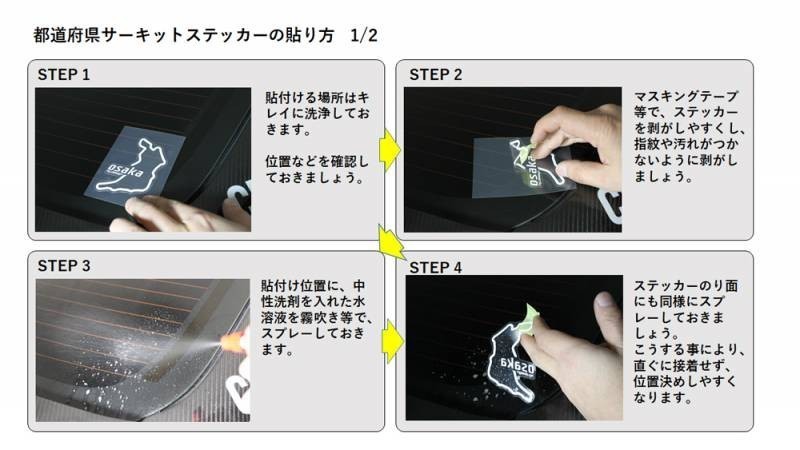 都道府県サーキットステッカーの貼り方　1/2

STEP 1

osaka

貼付ける場所はキレイに洗浄しておきます。

位置などを確認しておきましょう。

STEP 2

osaka

マスキングテープ等で、ステッカーを剥がしやすくし、指紋や汚れがつかないように剥がしましょう。

STEP 3

貼付け位置に、中性洗剤を入れた水溶液を霧吹き等で、スプレーしておきます。

STEP 4

osaka

ステッカーのり面にも同様にスプレーしておきましょう。
こうする事により、直ぐに接着せず、位置決めしやすくなります。