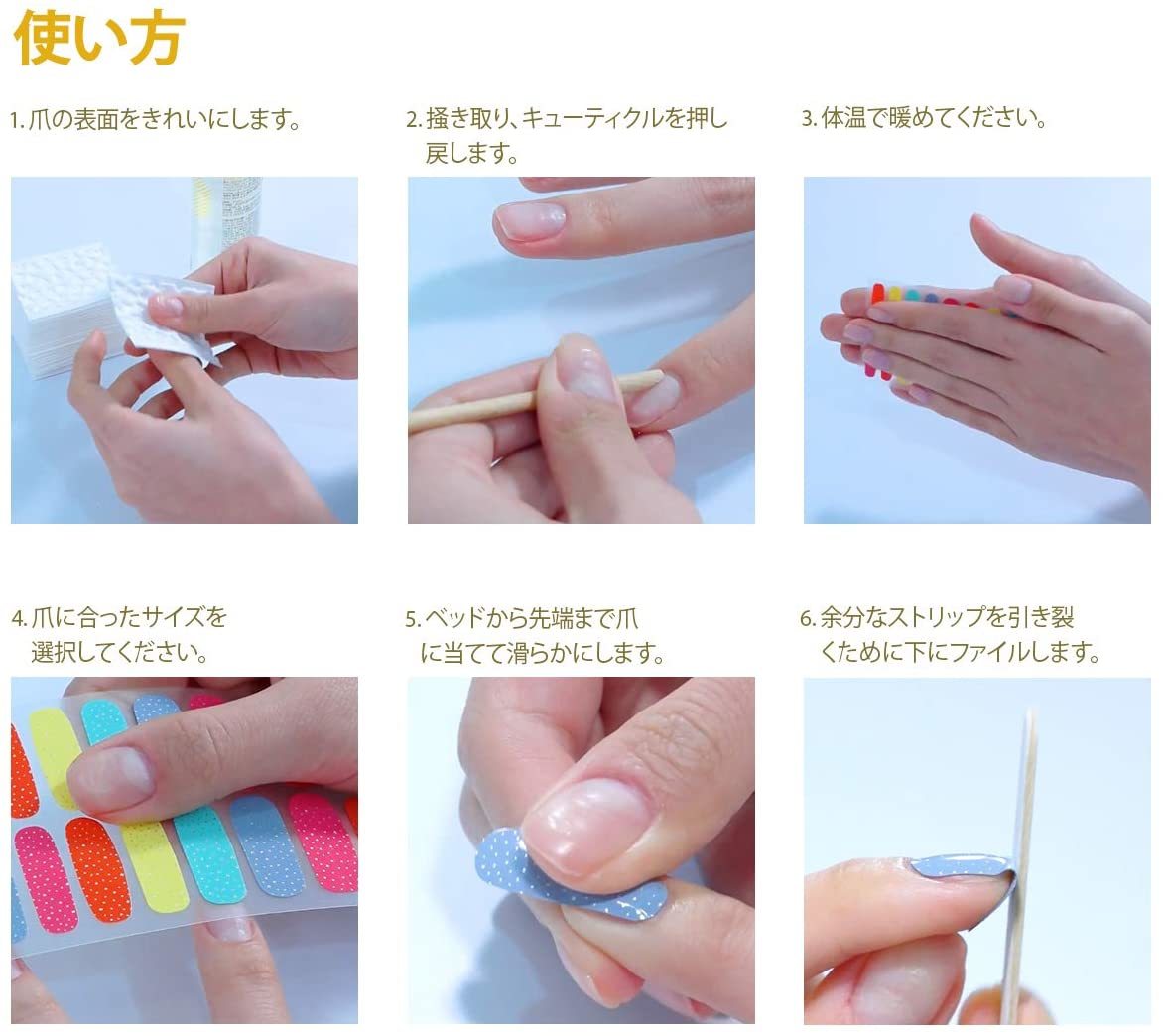 使い方

1. 爪の表面をきれいにします。

2. 掻き取り、キューティクルを押し戻します。

3. 体温で暖めてください。

4. 爪に合ったサイズを選択してください。

5. ベッドから先端まで爪に当てて滑らかにします。

6. 余分なストリップを引き裂くために下にファイルします。