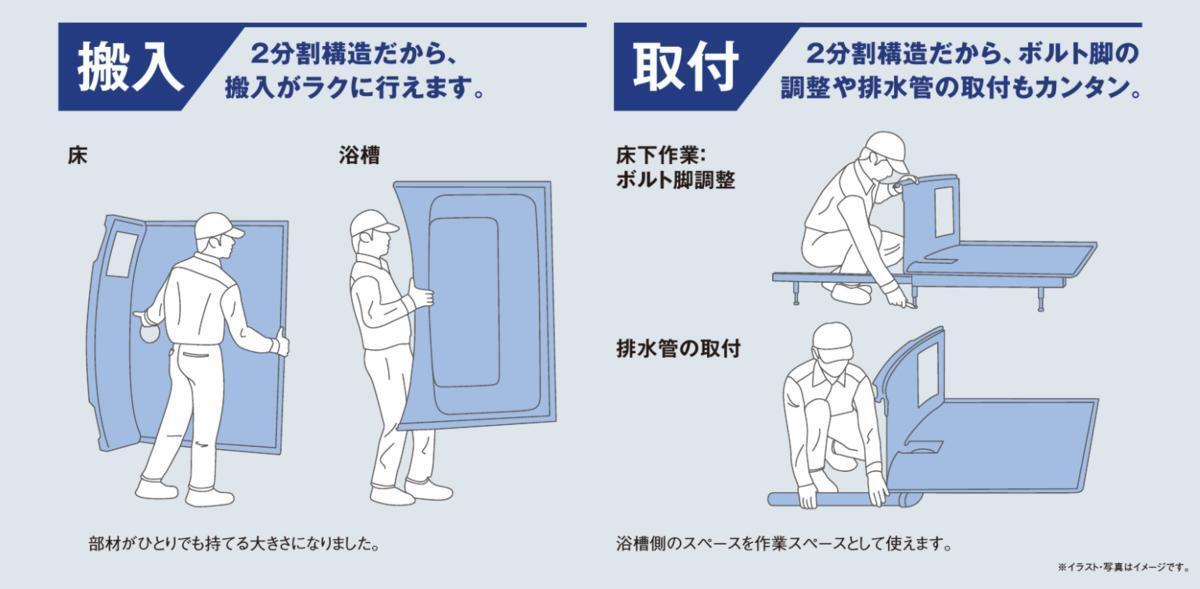 搬入

2分割構造だから、搬入がラクに行えます。

床

浴槽

部材がひとりでも持てる大きさになりました。

取付

2分割構造だから、ボルト脚の調整や排水管の取付もカンタン。

床下作業:
ボルト脚調整

排水管の取付

浴槽側のスペースを作業スペースとして使えます。

※イラスト・写真はイメージです。