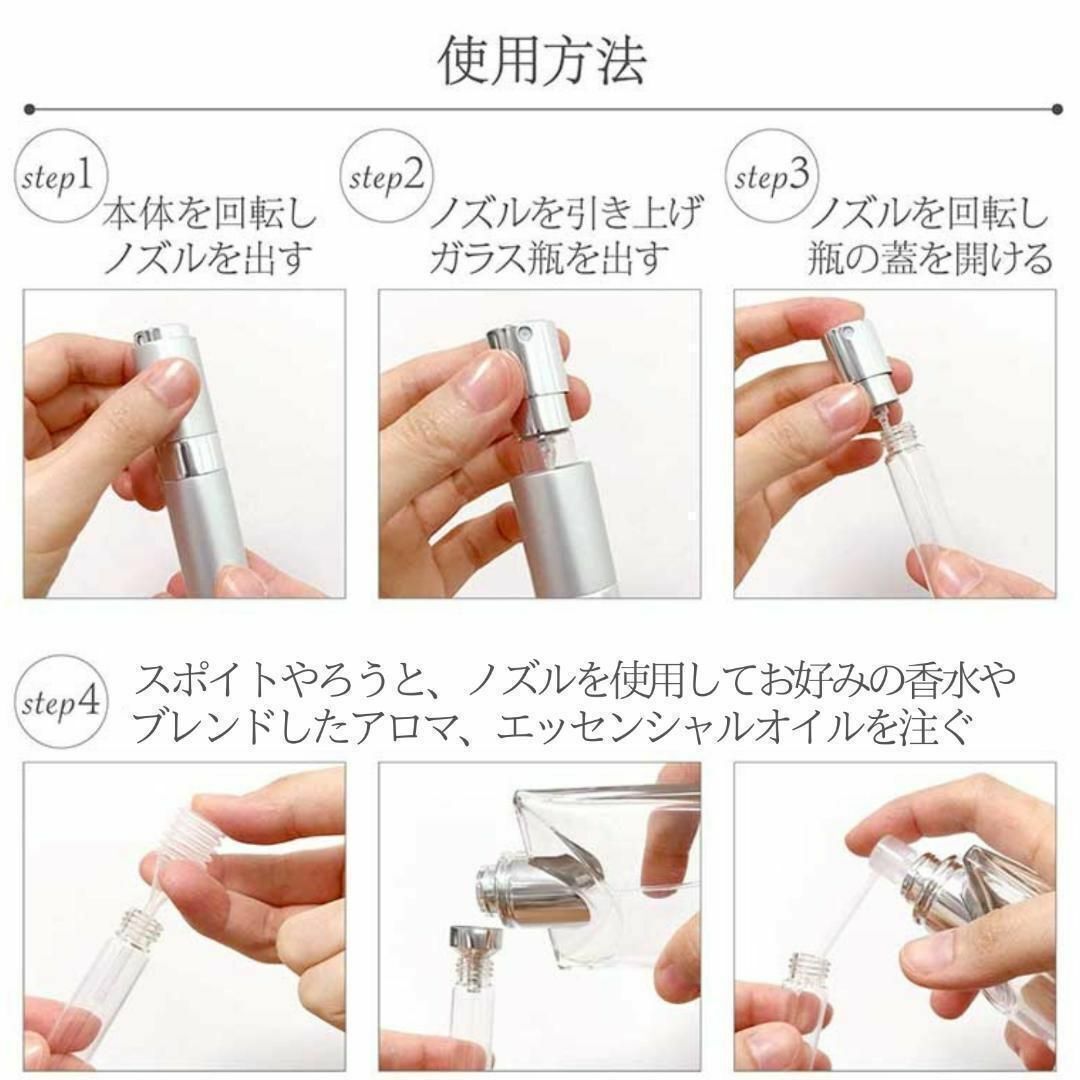 使用方法

step1 本体を回転し ノズルを出す

step2 ノズルを引き上げ ガラス瓶を出す

step3 ノズルを回転し 瓶の蓋を開ける

step4 スポイトやろうと、ノズルを使用してお好みの香水や ブレンドしたアロマ、エッセンシャルオイルを注ぐ