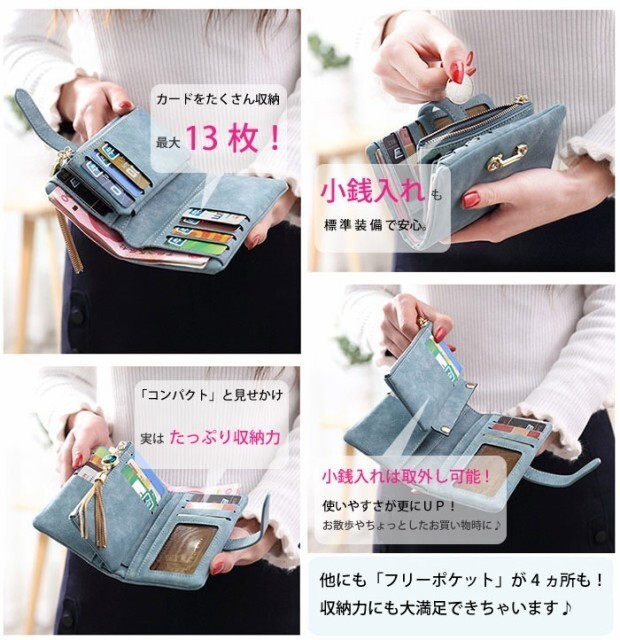 カードをたくさん収納
最大 13 枚！

小銭入れも
標準装備で安心。

「コンパクト」と見せかけ
実は たっぷり収納力

小銭入れは取外し可能！
使いやすさが更にＵＰ！
お散歩やちょっとしたお買い物時に♪

他にも「フリーポケット」が４ヵ所も！
収納力にも大満足できちゃいます♪