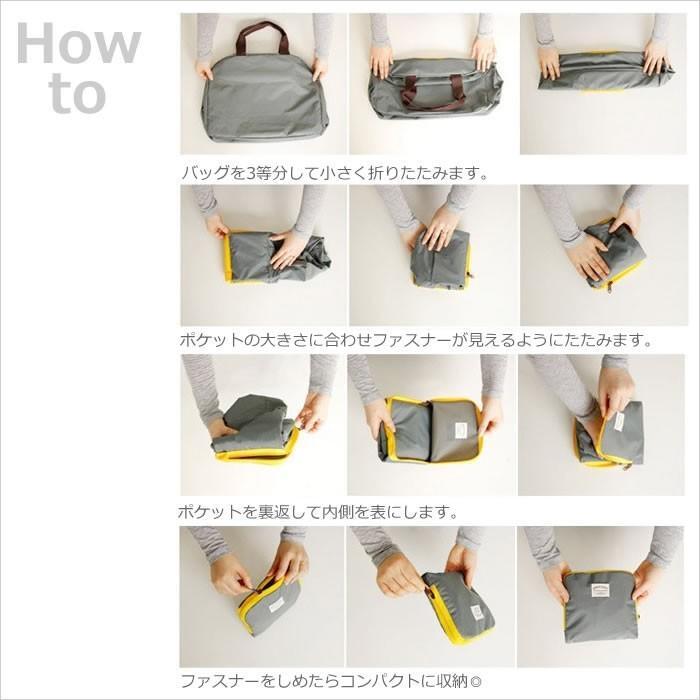 How to

バッグを3等分して小さく折りたたみます。

ポケットの大きさに合わせファスナーが見えるようにたたみます。

ポケットを裏返して内側を表にします。

ファスナーをしめたらコンパクトに収納◎