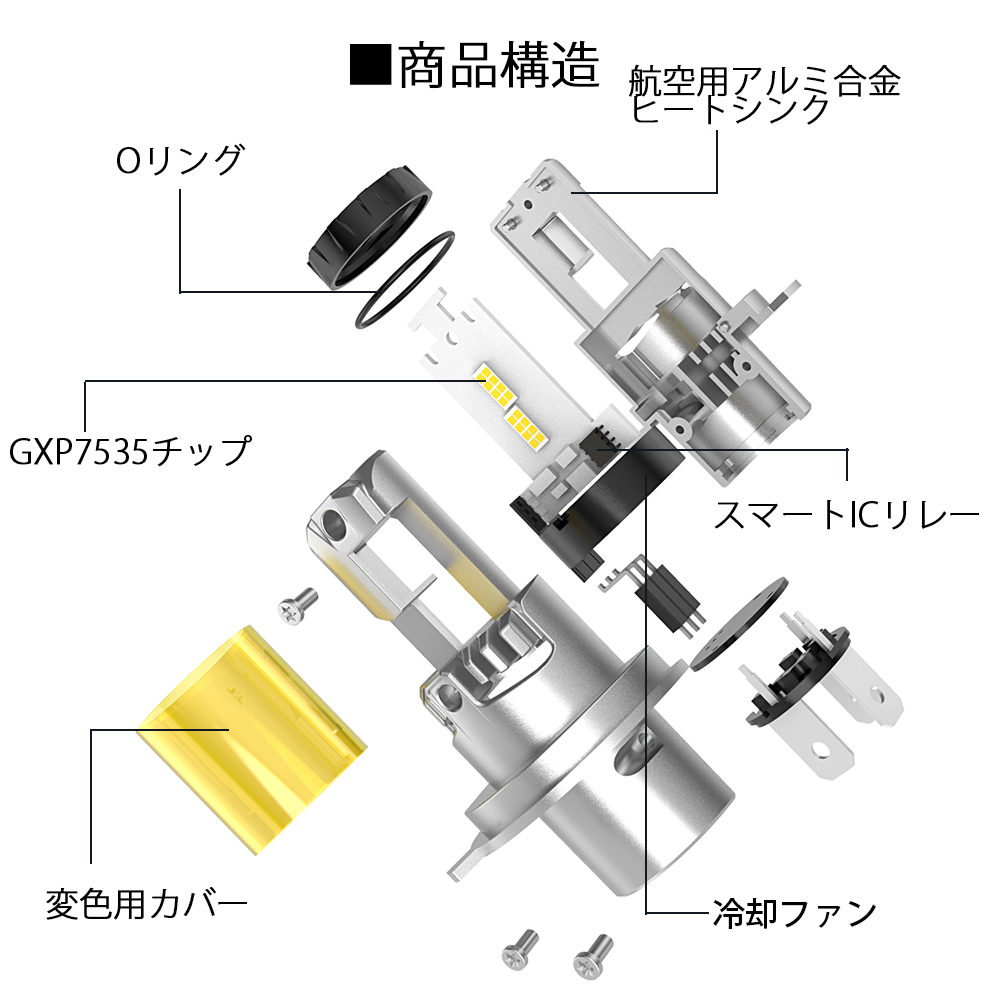 ■商品構造

航空用アルミ合金
ヒートシンク

Oリング

GXP7535チップ

スマートICリレー

変色用カバー

冷却ファン