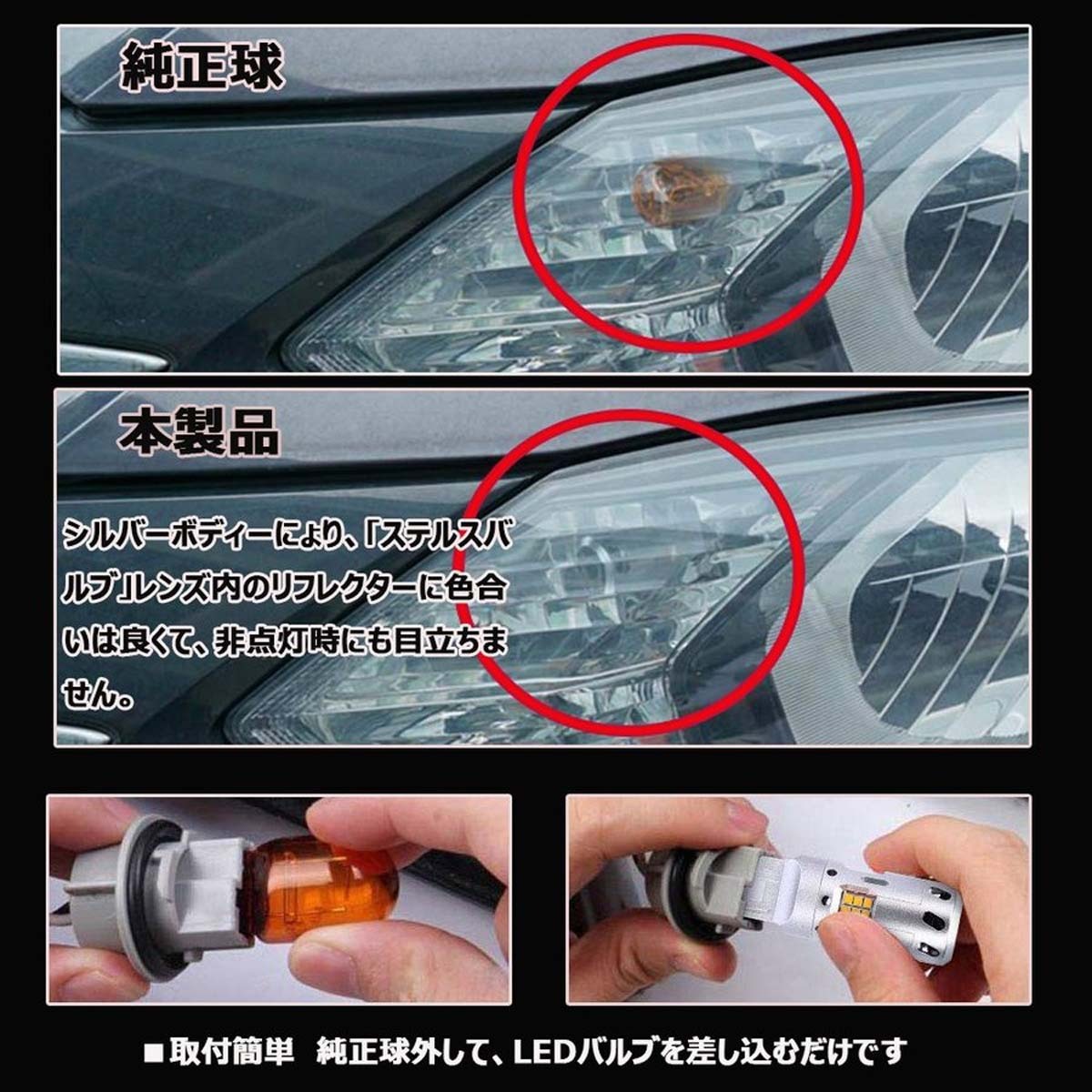 純正球

本製品

シルバーボディーにより、「ステルスバルブ」レンズ内のリフレクターに色合いは良くて、非点灯時にも目立ちません。

■取付簡単　純正球外して、LEDバルブを差し込むだけです