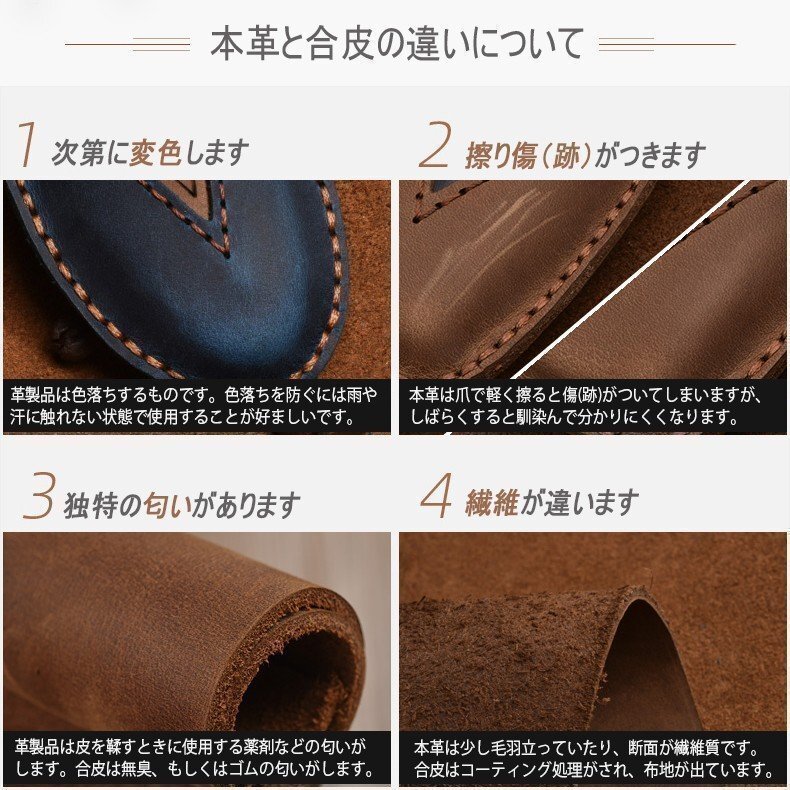 本革と合皮の違いについて

1 次第に変色します

革製品は色落ちするものです。色落ちを防ぐには雨や汗に触れない状態で使用することが好ましいです。

2 擦り傷（跡）がつきます

本革は爪で軽く擦ると傷(跡)がついてしまいますが、しばらくすると馴染んで分かりにくくなります。

3 独特の匂いがあります

革製品は皮を鞣すときに使用する薬剤などの匂いがします。合皮は無臭、もしくはゴムの匂いがします。

4 繊維が違います

本革は少し毛羽立っていたり、断面が繊維質です。合皮はコーティング処理がされ、布地が出ています。