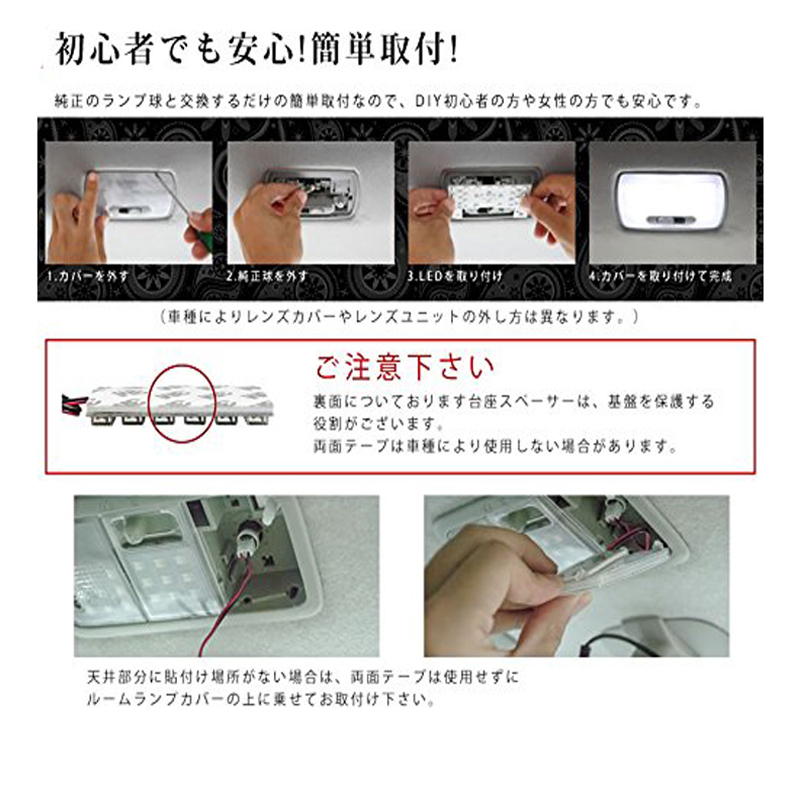 初心者でも安心!簡単取付!

純正のランプ球と交換するだけの簡単取付なので、DIY初心者の方や女性の方でも安心です。

1.カバーを外す

2.純正球を外す

3.LEDを取り付け

4.カバーを取り付けて完成

（車種によりレンズカバーやレンズユニットの外し方は異なります。）

ご注意下さい

裏面についております台座スペーサーは、基盤を保護する役割がございます。
両面テープは車種により使用しない場合があります。

天井部分に貼付け場所がない場合は、両面テープは使用せずにルームランプカバーの上に乗せてお取付け下さい。