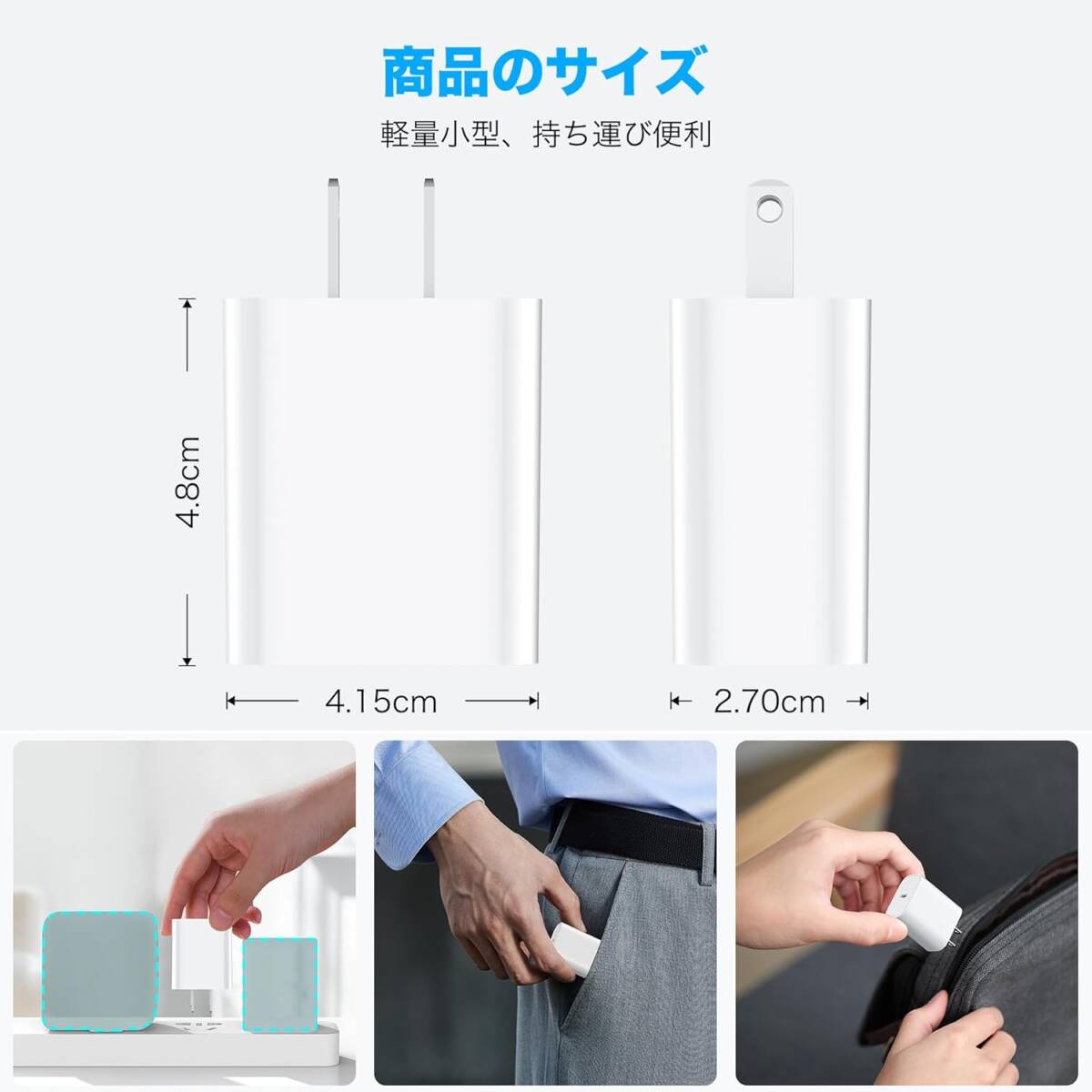 商品のサイズ

軽量小型、持ち運び便利

4.8cm

4.15cm

2.70cm