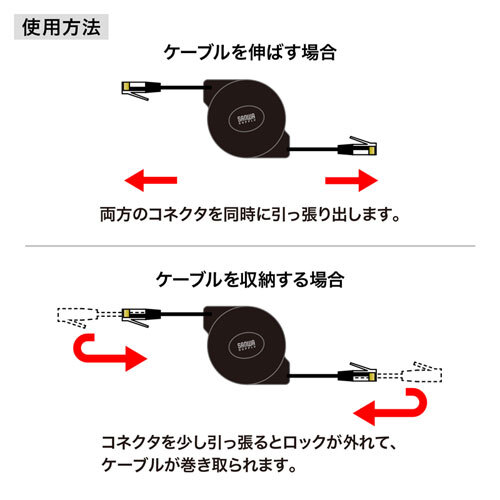 使用方法

ケーブルを伸ばす場合

SANWA SUPPLY

両方のコネクタを同時に引っ張り出します。

ケーブルを収納する場合

SANWA SUPPLY

コネクタを少し引っ張るとロックが外れて、ケーブルが巻き取られます。