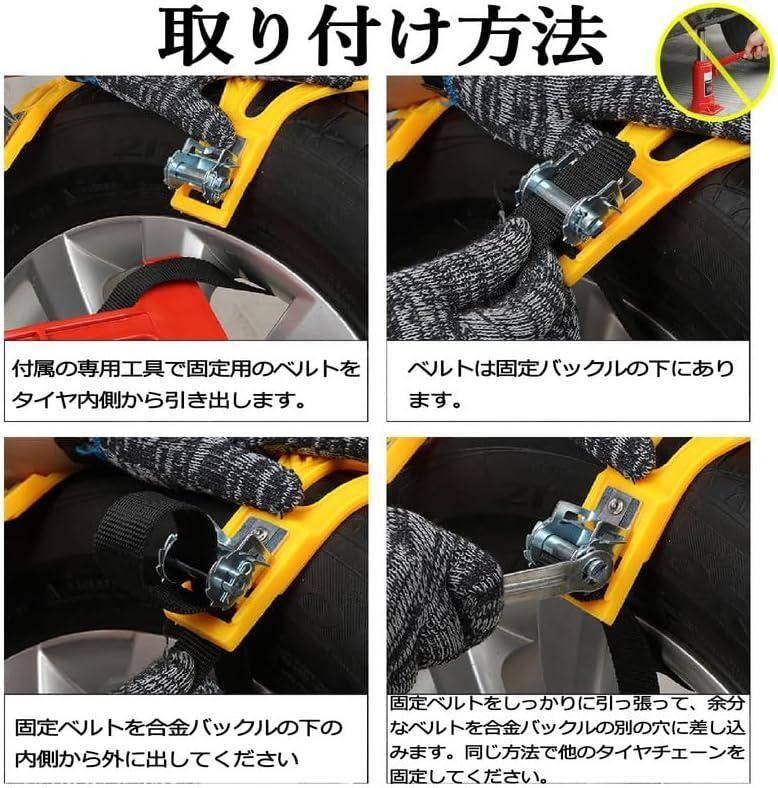 取り付け方法

付属の専用工具で固定用のベルトをタイヤ内側から引き出します。

ベルトは固定バックルの下にあります。

固定ベルトを合金バックルの下の内側から外に出してください

固定ベルトをしっかりに引っ張って、余分なベルトを合金バックルの別の穴に差し込みます。同じ方法で他のタイヤチェーンを固定してください。