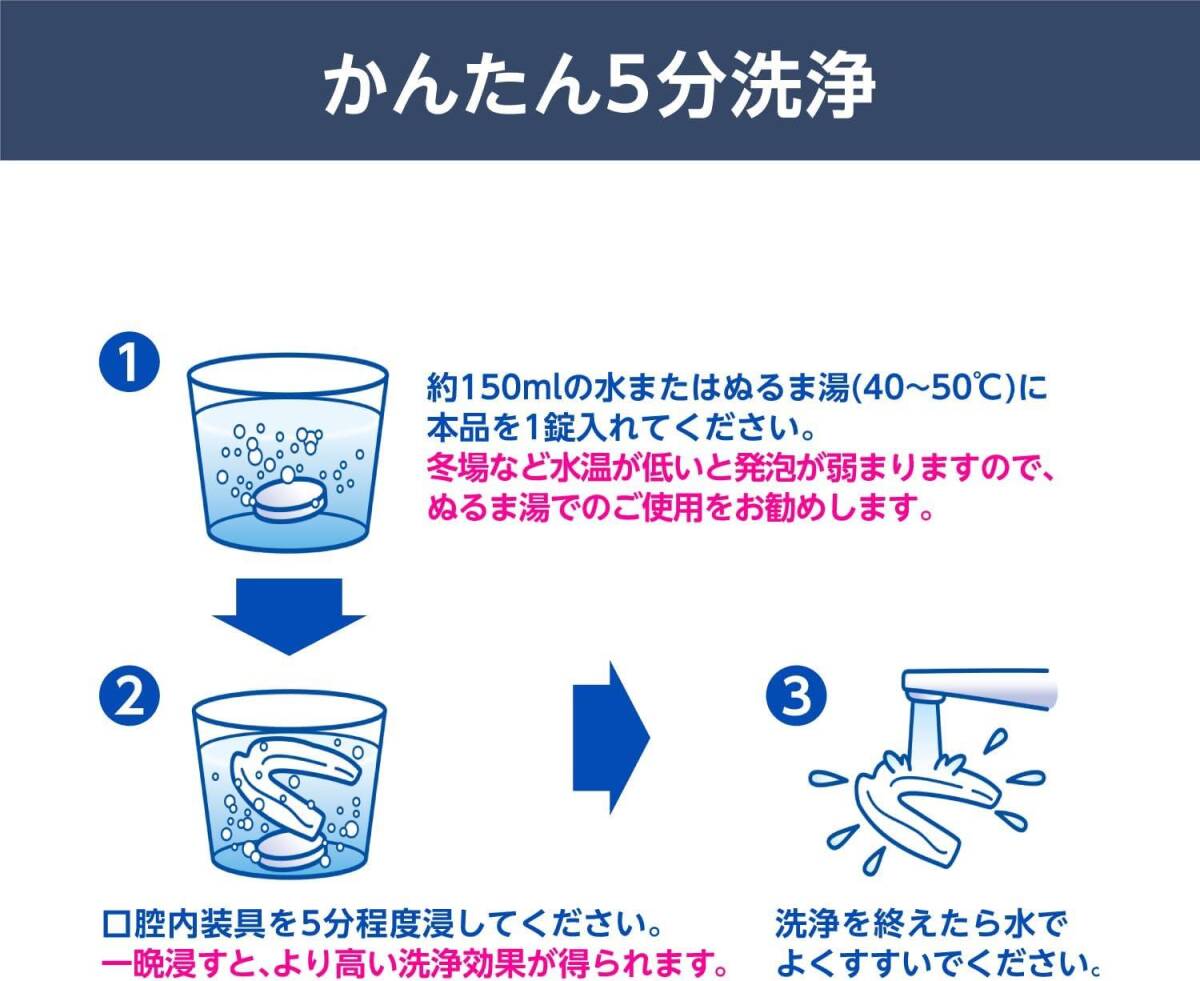 かんたん5分洗浄

1

約150mlの水またはぬるま湯(40~50℃)に本品を1錠入れてください。
冬場など水温が低いと発泡が弱まりますので、ぬるま湯でのご使用をお勧めします。

2

口腔内装具を5分程度浸してください。
一晩浸すと、より高い洗浄効果が得られます。

3

洗浄を終えたら水でよくすすいでください。