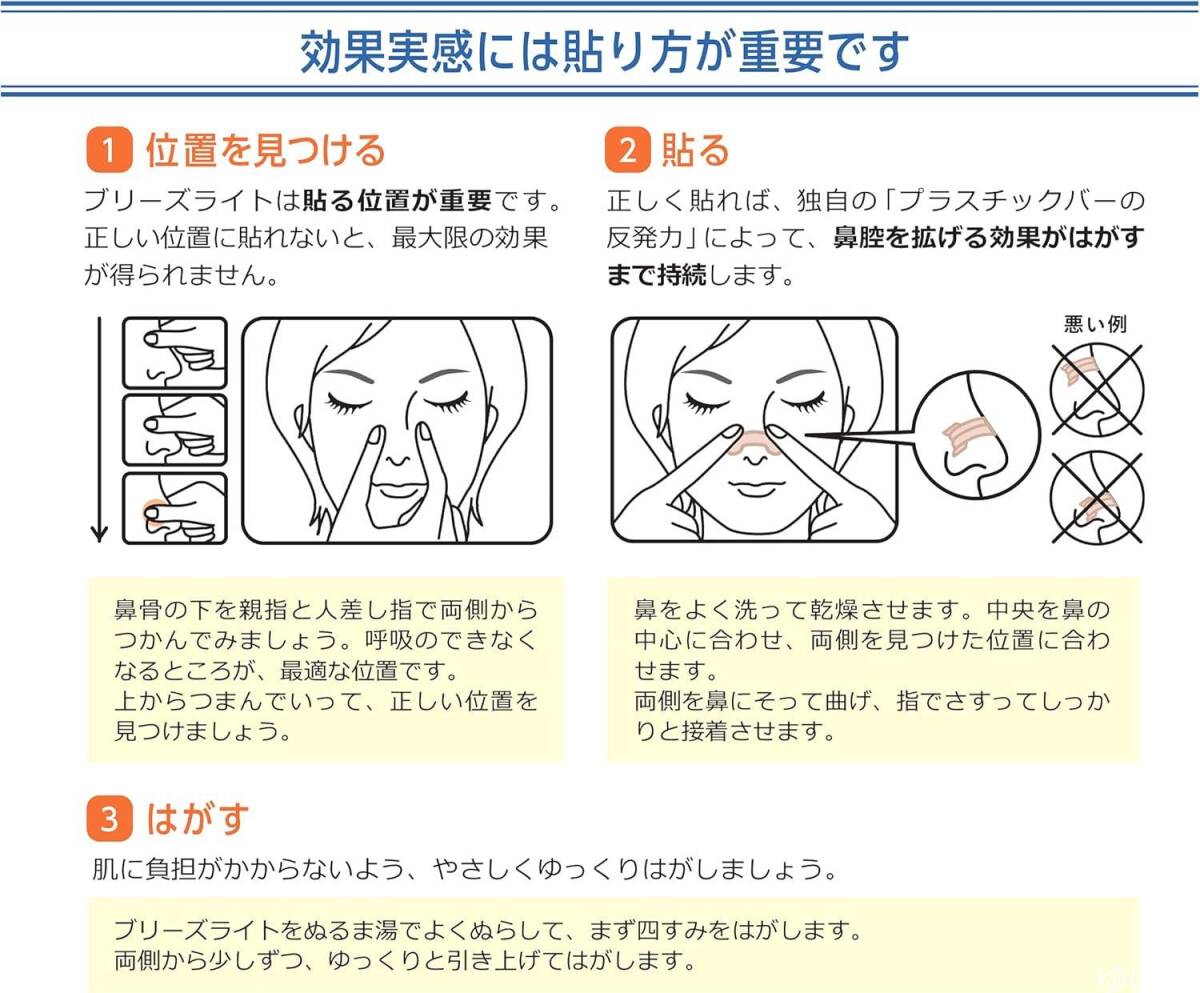 効果実感には貼り方が重要です

1 位置を見つける

ブリーズライトは貼る位置が重要です。正しい位置に貼れないと、最大限の効果が得られません。

鼻骨の下を親指と人差し指で両側からつかんでみましょう。呼吸のできなくなるところが、最適な位置です。
上からつまんでいって、正しい位置を見つけましょう。

2 貼る

正しく貼れば、独自の「プラスチックバーの反発力」によって、鼻腔を拡げる効果がはがすまで持続します。

悪い例

鼻をよく洗って乾燥させます。中央を鼻の中心に合わせ、両側を見つけた位置に合わせます。
両側を鼻にそって曲げ、指でさすってしっかりと接着させます。

3 はがす

肌に負担がかからないよう、やさしくゆっくりはがしましょう。

ブリーズライトをぬるま湯でよくぬらして、まず四すみをはがします。
両側から少しずつ、ゆっくりと引き上げてはがします。