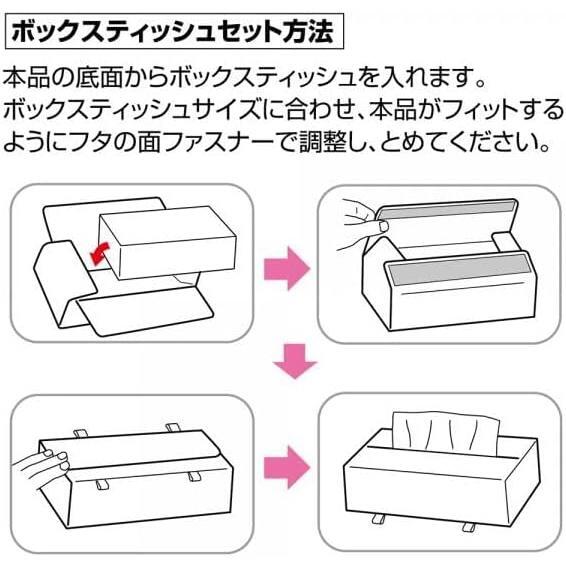 ボックスティッシュセット方法

本品の底面からボックスティッシュを入れます。
ボックスティッシュサイズに合わせ、本品がフィットするようにフタの面ファスナーで調整し、とめてください。