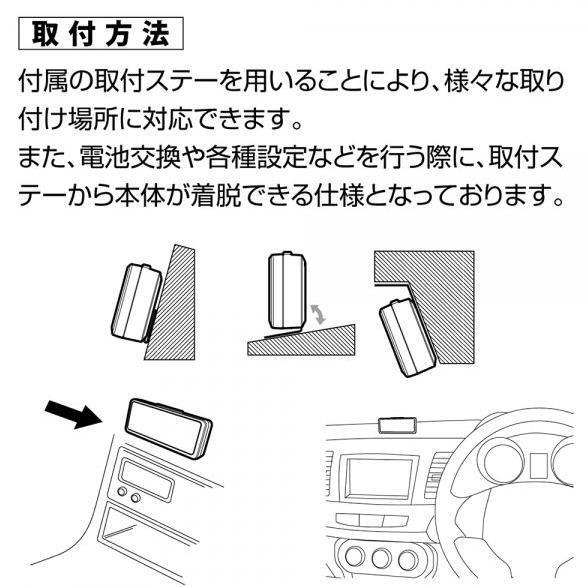 取付方法

付属の取付ステーを用いることにより、様々な取り付け場所に対応できます。
また、電池交換や各種設定などを行う際に、取付ステーから本体が着脱できる仕様となっております。