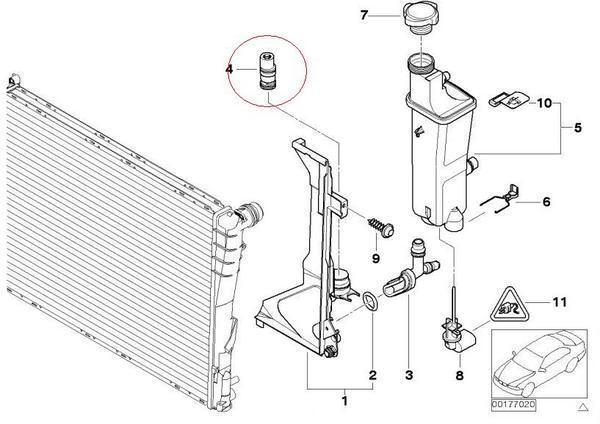 7
4
10
5
6
9
11
2
3
8
1
00177020