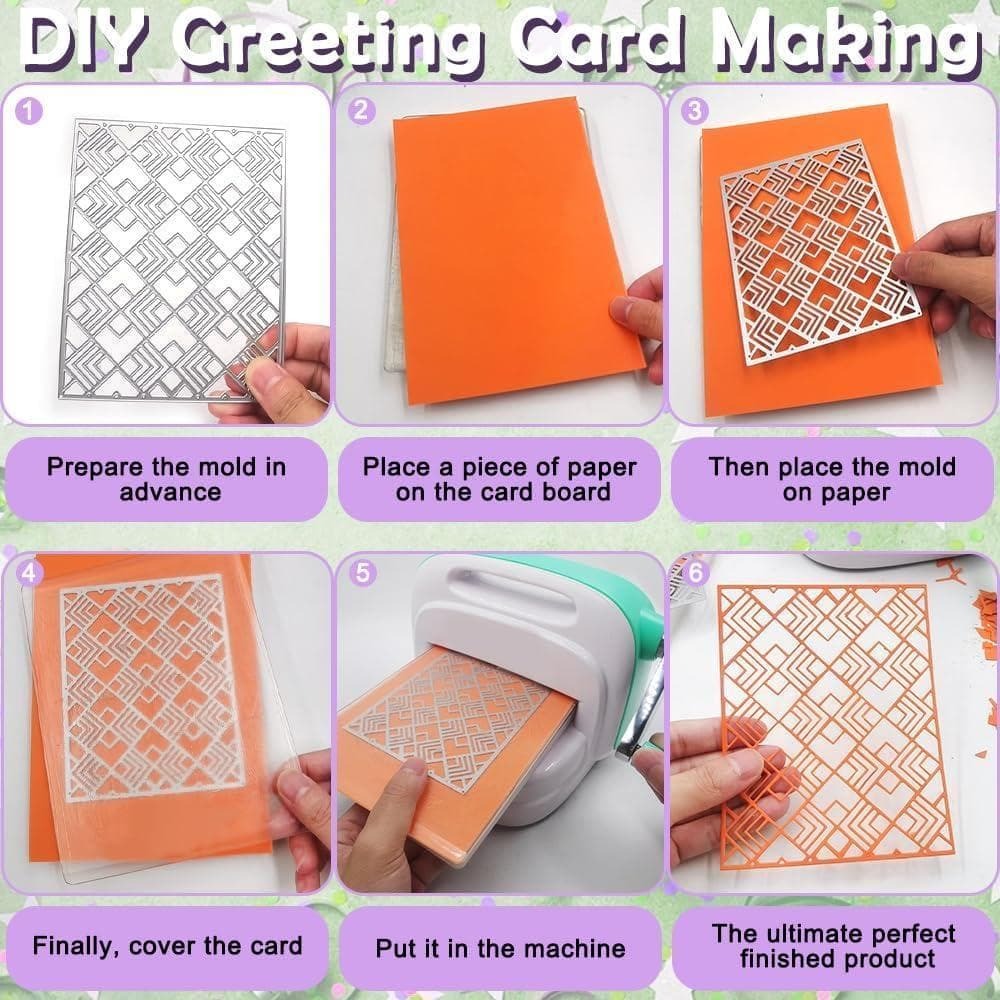 DIY Greeting Card Making

1

Prepare the mold in advance

2

Place a piece of paper on the card board

3

Then place the mold on paper

4

Finally, cover the card

5

Put it in the machine

6

The ultimate perfect finished product