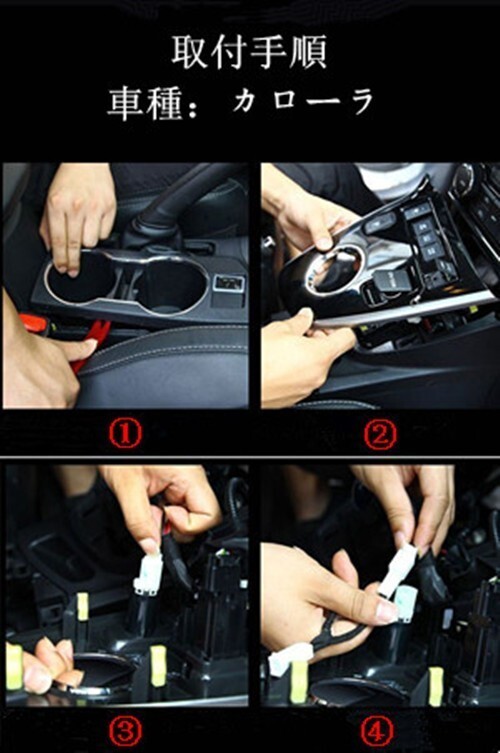 取付手順
車種：カローラ

①

②

③

④