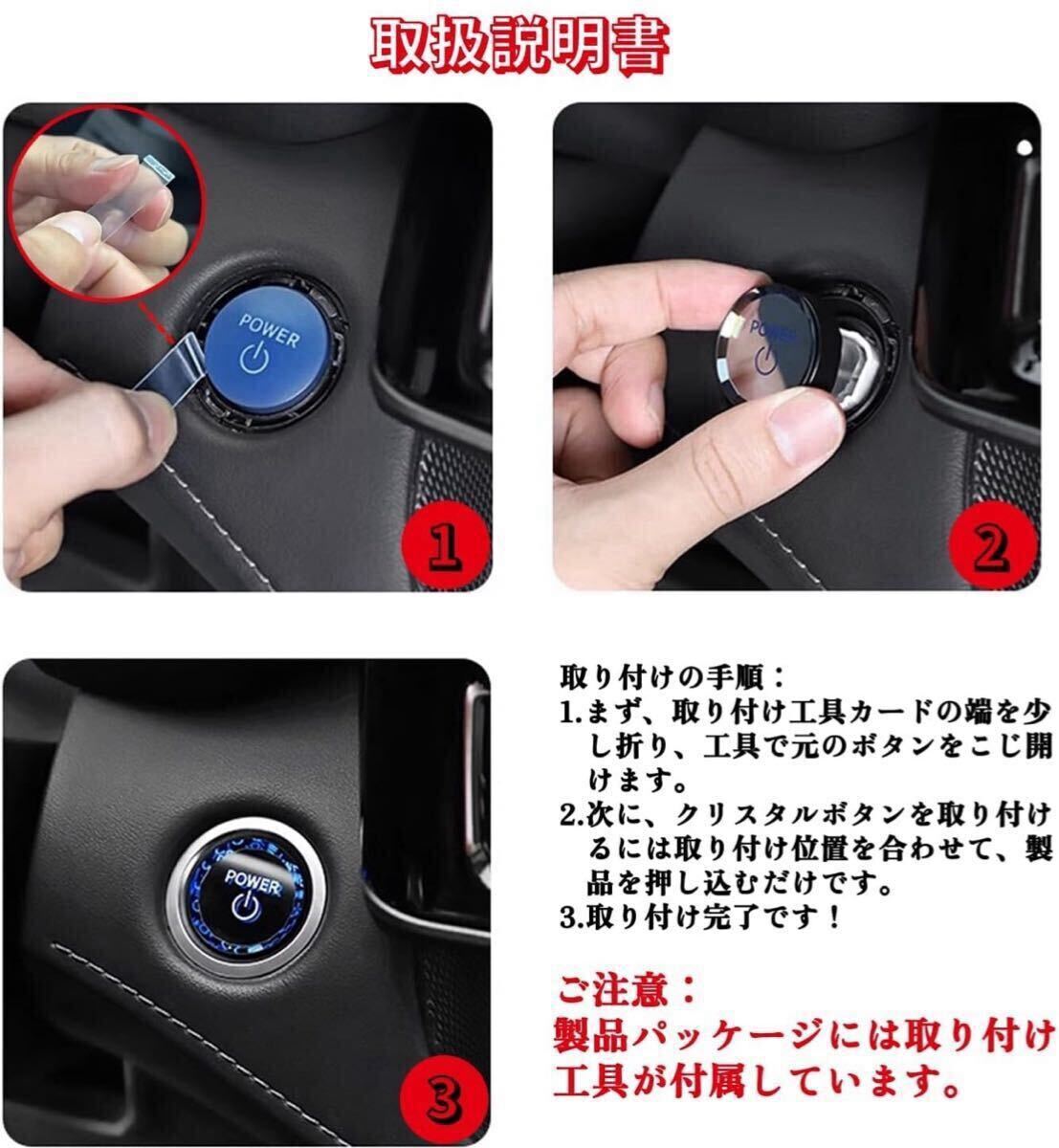 取扱説明書

POWER

1

POWER

2

POWER

3

取り付けの手順：
1.まず、取り付け工具カードの端を少し折り、工具で元のボタンをこじ開けます。
2.次に、クリスタルボタンを取り付けるには取り付け位置を合わせて、製品を押し込むだけです。
3.取り付け完了です！

ご注意：
製品パッケージには取り付け工具が付属しています。