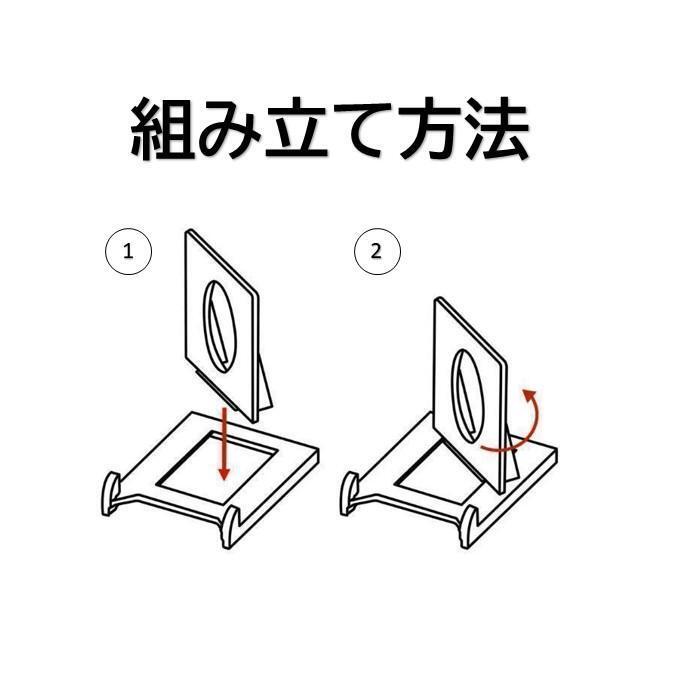 組み立て方法

1

2