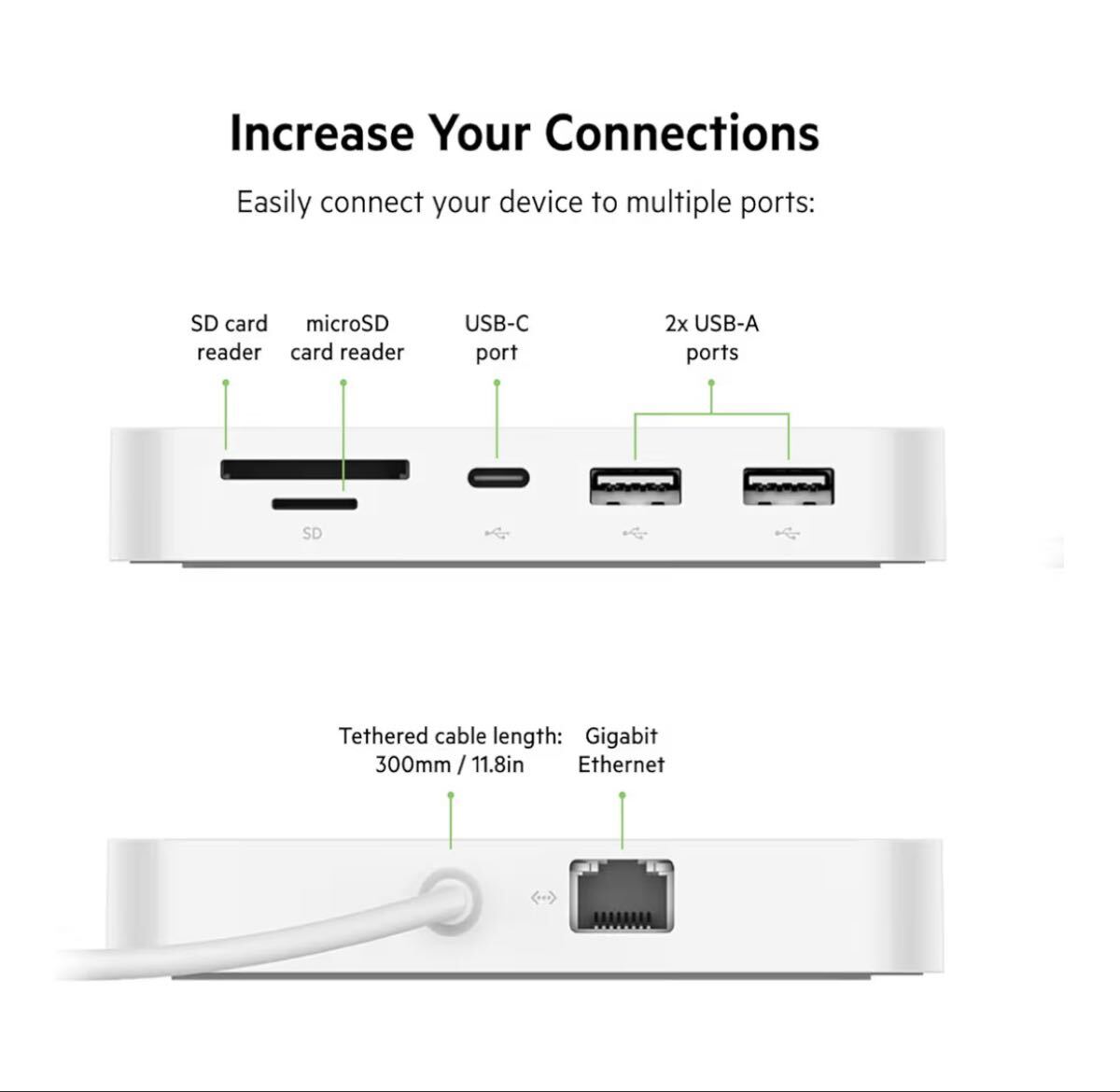 Increase Your Connections

Easily connect your device to multiple ports:

SD card reader

microSD card reader

USB-C port

2x USB-A ports

SD

Tethered cable length: 300mm / 11.8in

Gigabit Ethernet