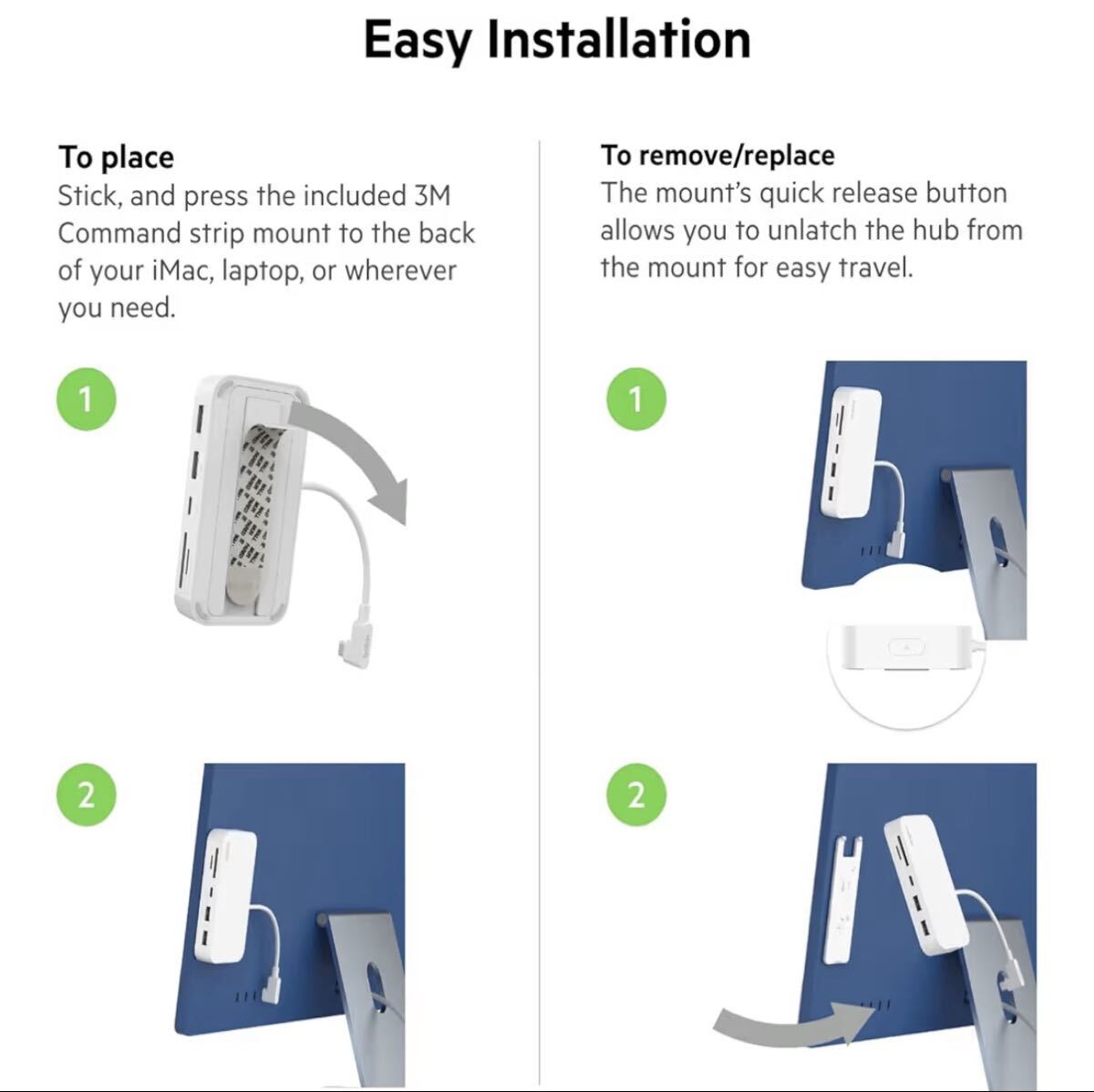 Easy Installation

To place
Stick, and press the included 3M Command strip mount to the back of your iMac, laptop, or wherever you need.

1

2

To remove/replace
The mount's quick release button allows you to unlatch the hub from the mount for easy travel.

1

2