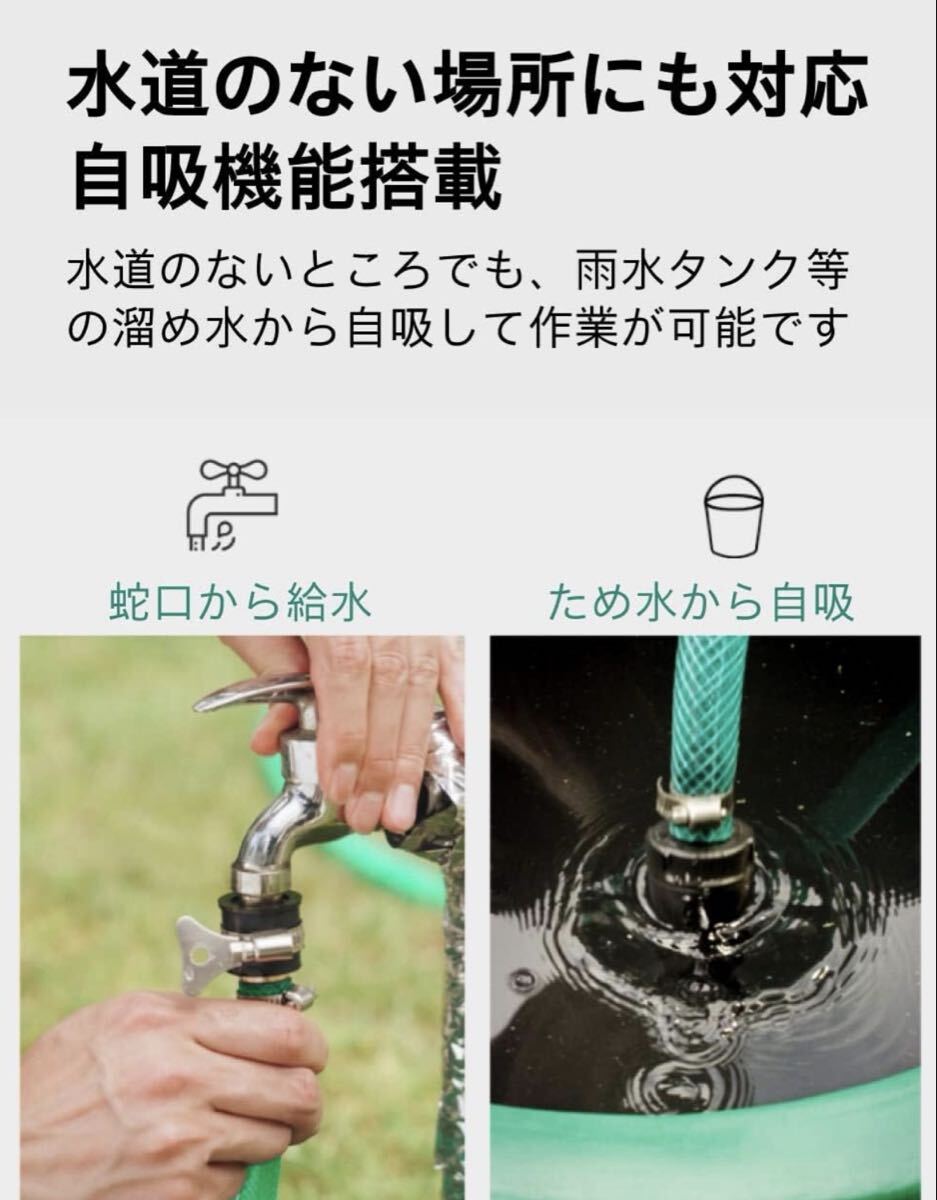 水道のない場所にも対応
自吸機能搭載

水道のないところでも、雨水タンク等の溜め水から自吸して作業が可能です

蛇口から給水

ため水から自吸