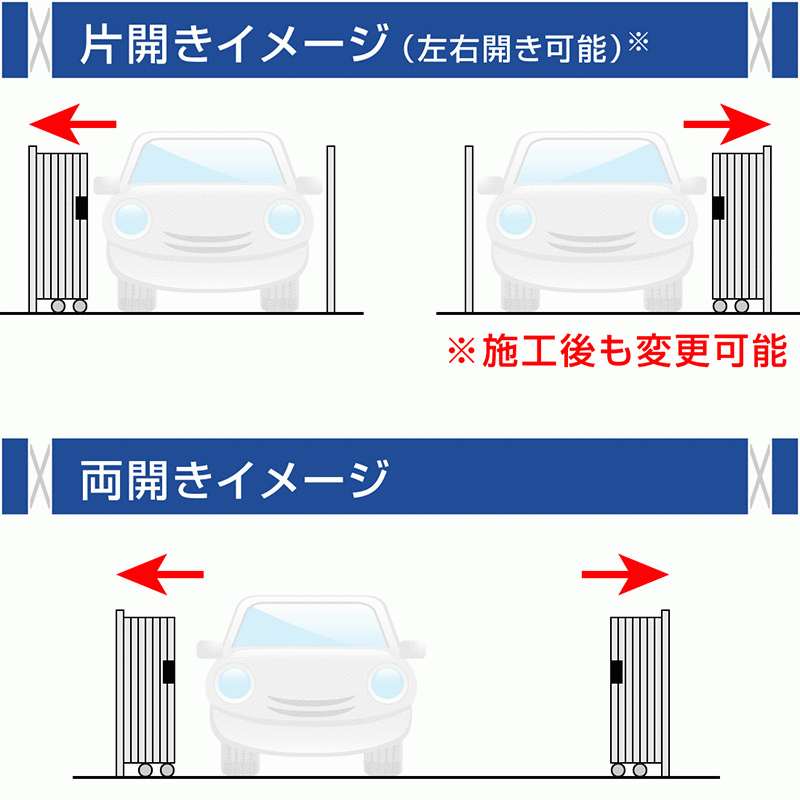 片開きイメージ（左右開き可能）※

※施工後も変更可能

両開きイメージ