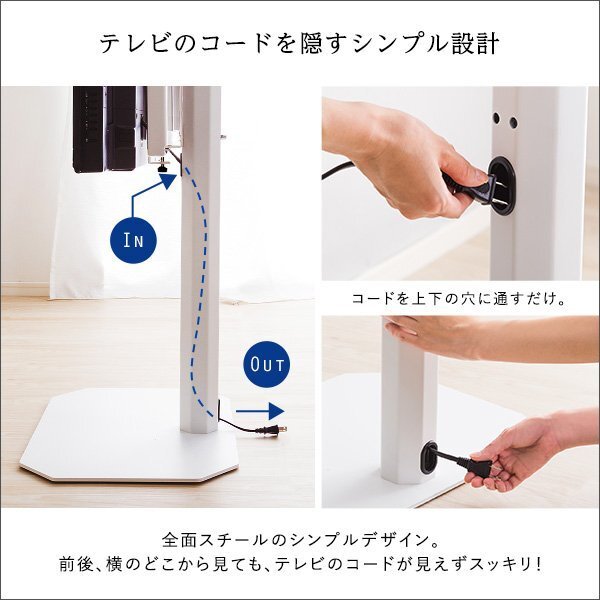 テレビのコードを隠すシンプル設計

IN

OUT

コードを上下の穴に通すだけ。

全面スチールのシンプルデザイン。
前後、横のどこから見ても、テレビのコードが見えずスッキリ！