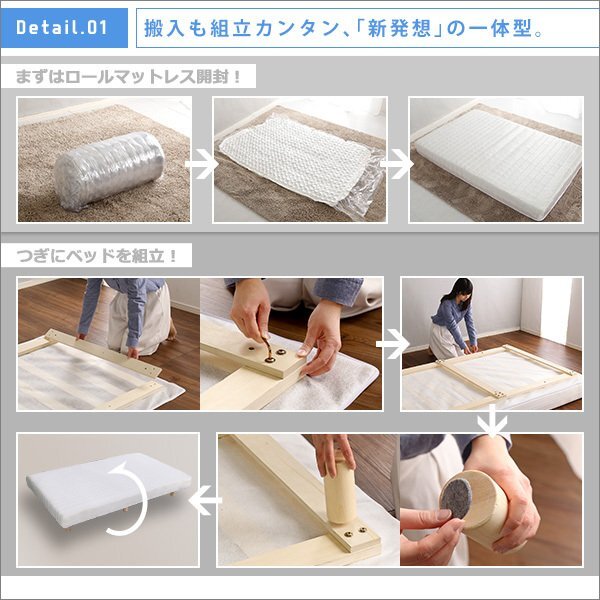 Detail.01

搬入も組立カンタン、「新発想」の一体型。

まずはロールマットレス開封！

つぎにベッドを組立！