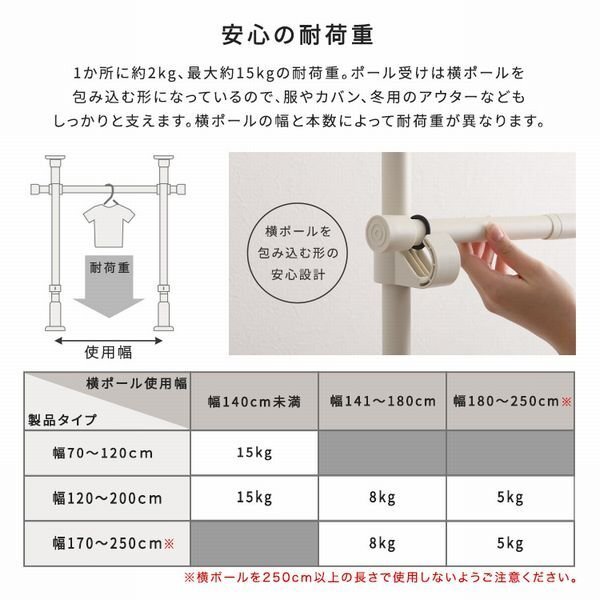 安心の耐荷重

1か所に約2kg、最大約15kgの耐荷重。ポール受けは横ポールを包み込む形になっているので、服やカバン、冬用のアウターなどもしっかりと支えます。横ポールの幅と本数によって耐荷重が異なります。

耐荷重

使用幅

横ポールを包み込む形の安心設計

| 横ポール使用幅 / 製品タイプ | 幅140cm未満 | 幅141～180cm | 幅180～250cm※ |
|---|---|---|---|
| 幅70～120cm | 15kg | | |
| 幅120～200cm | 15kg | 8kg | 5kg |
| 幅170～250cm※ | | 8kg | 5kg |

※横ポールを250cm以上の長さで使用しないようご注意ください。