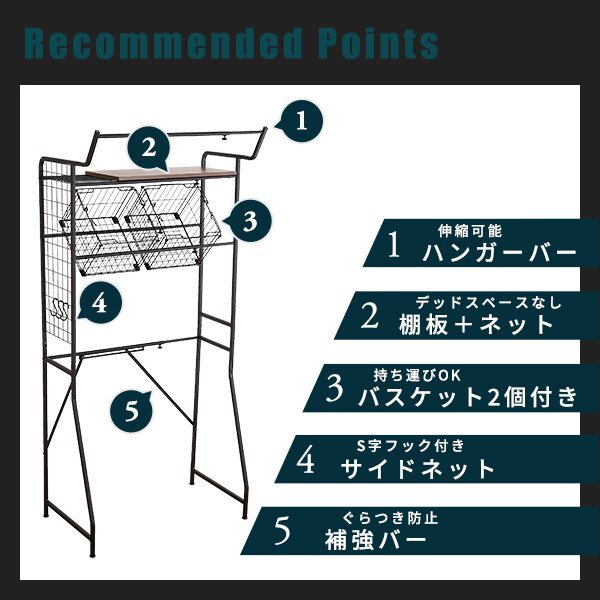 Recommended Points

1

2

3

4

5

1 伸縮可能
ハンガーバー

2 デッドスペースなし
棚板＋ネット

3 持ち運びOK
バスケット2個付き

4 S字フック付き
サイドネット

5 ぐらつき防止
補強バー