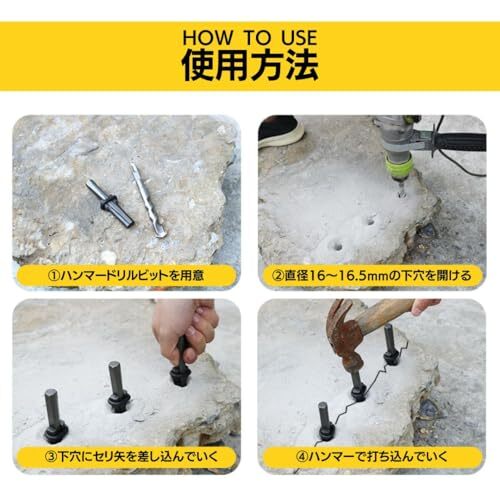 HOW TO USE
使用方法

①ハンマードリルビットを用意

②直径16～16.5mmの下穴を開ける

③下穴にセリ矢を差し込んでいく

④ハンマーで打ち込んでいく