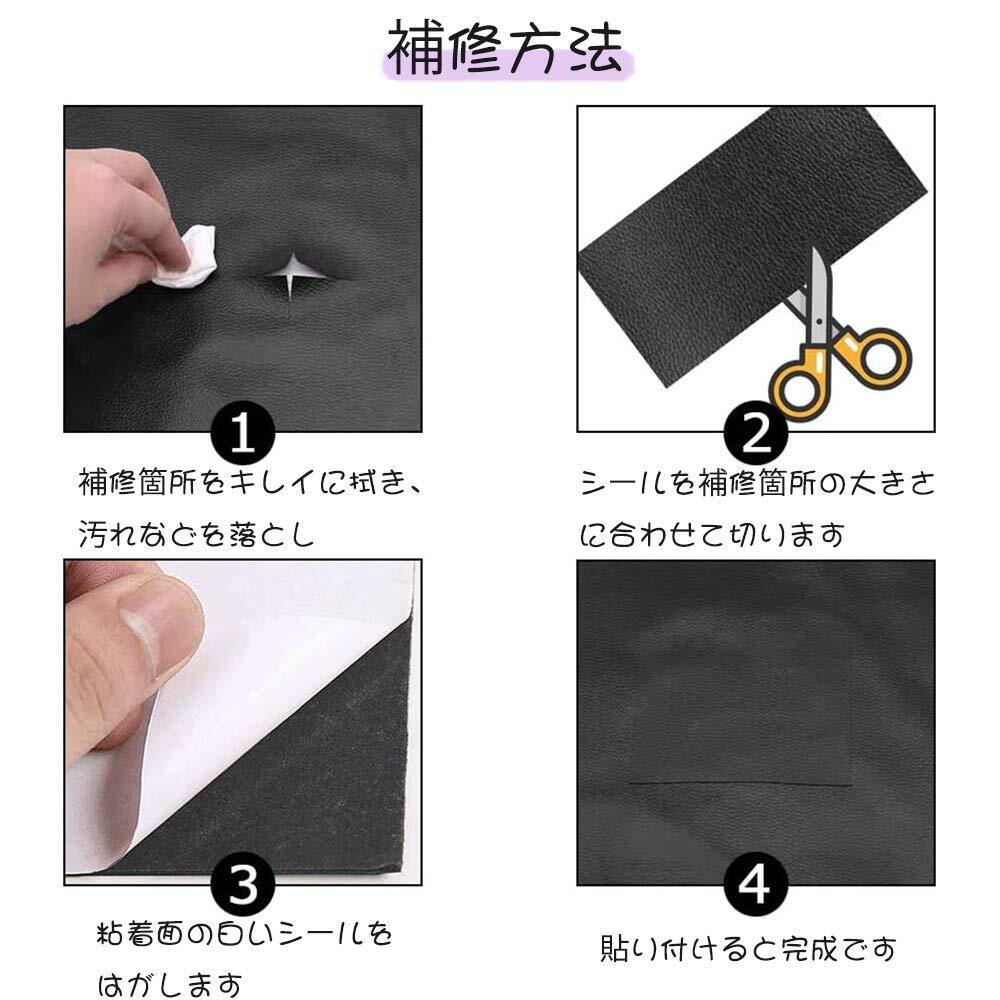 補修方法

1
補修箇所をキレイに拭き、汚れなどを落とし

2
シールを補修箇所の大きさに合わせて切ります

3
粘着面の白いシールをはがします

4
貼り付けると完成です