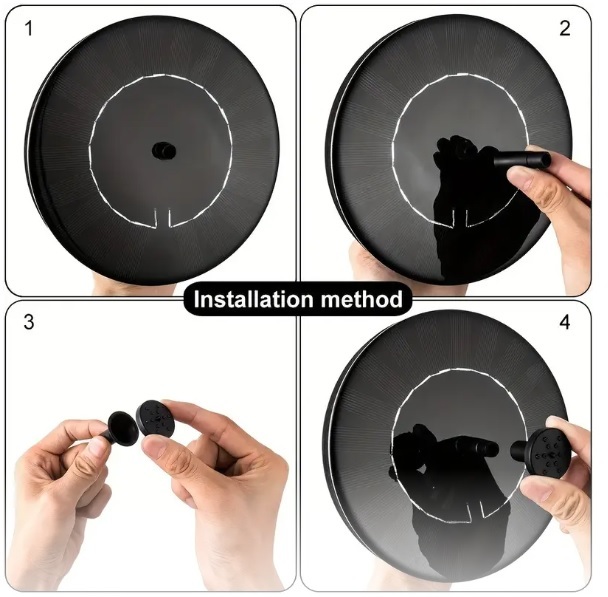 1

2

Installation method

3

4