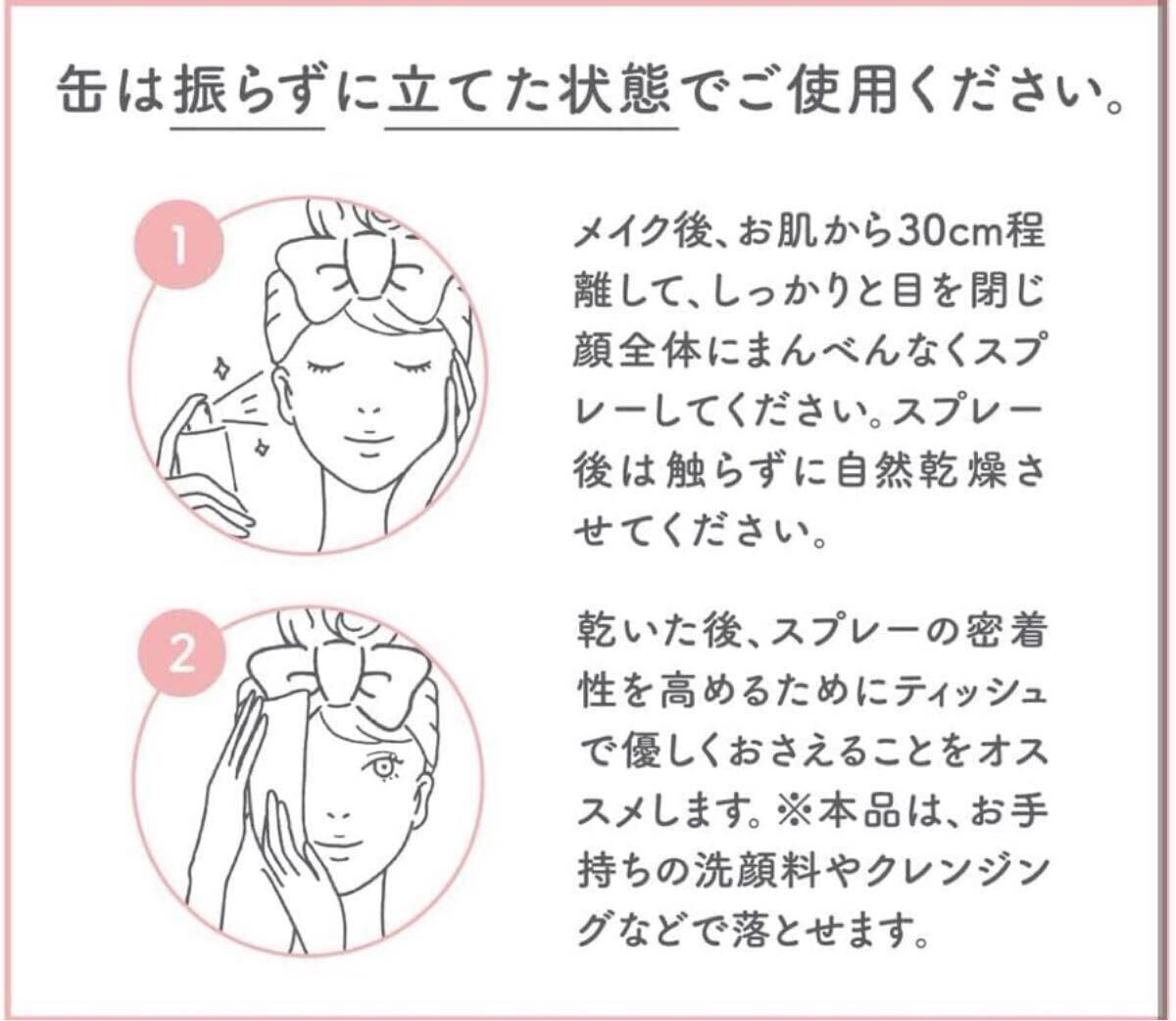 缶は振らずに立てた状態でご使用ください。

1

メイク後、お肌から30cm程離して、しっかりと目を閉じ顔全体にまんべんなくスプレーしてください。スプレー後は触らずに自然乾燥させてください。

2

乾いた後、スプレーの密着性を高めるためにティッシュで優しくおさえることをオススメします。※本品は、お手持ちの洗顔料やクレンジングなどで落とせます。