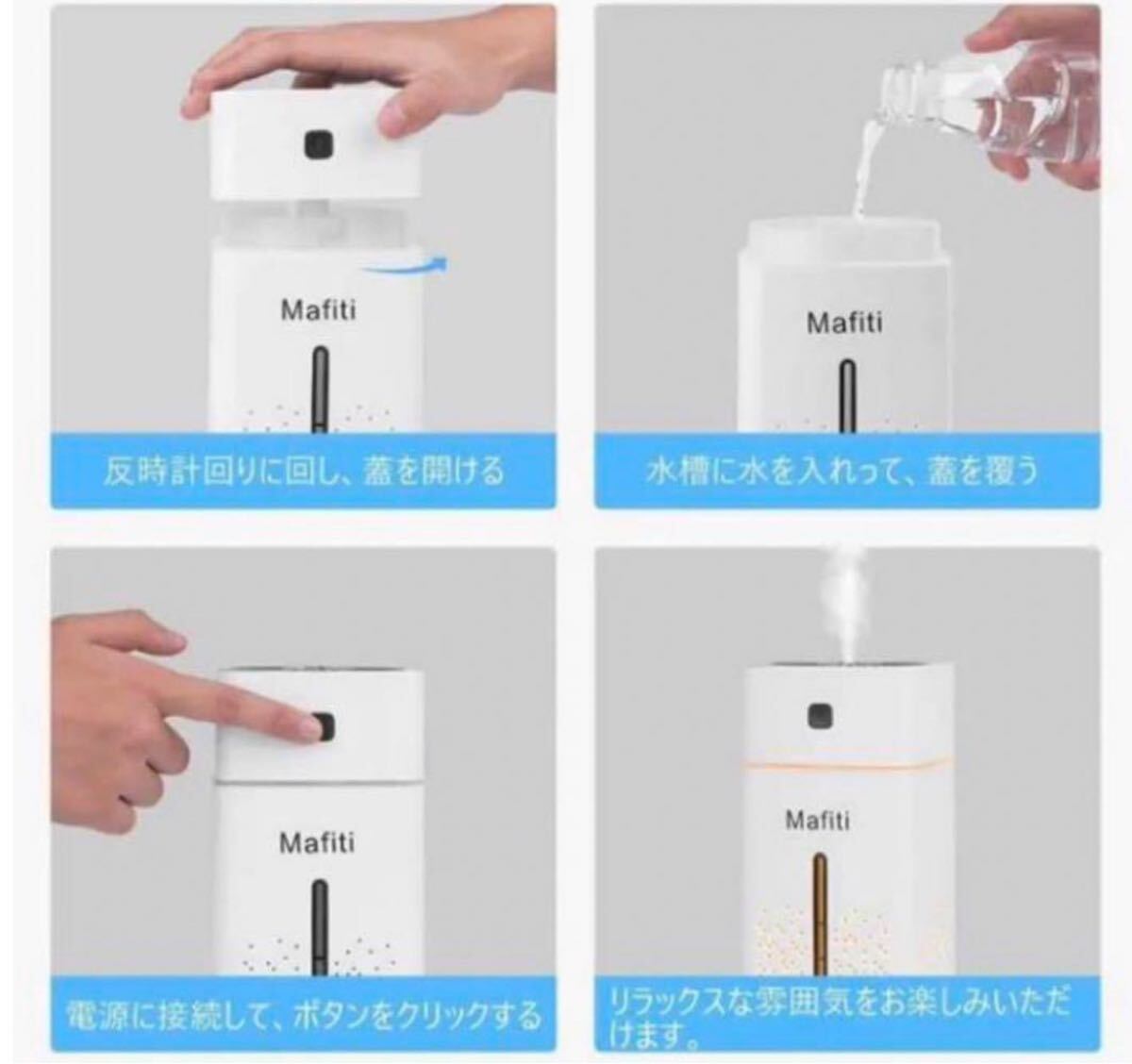 Mafiti

反時計回りに回し、蓋を開ける

Mafiti

水槽に水を入れって、蓋を覆う

Mafiti

電源に接続して、ボタンをクリックする

Mafiti

リラックスな雰囲気をお楽しみいただけます。