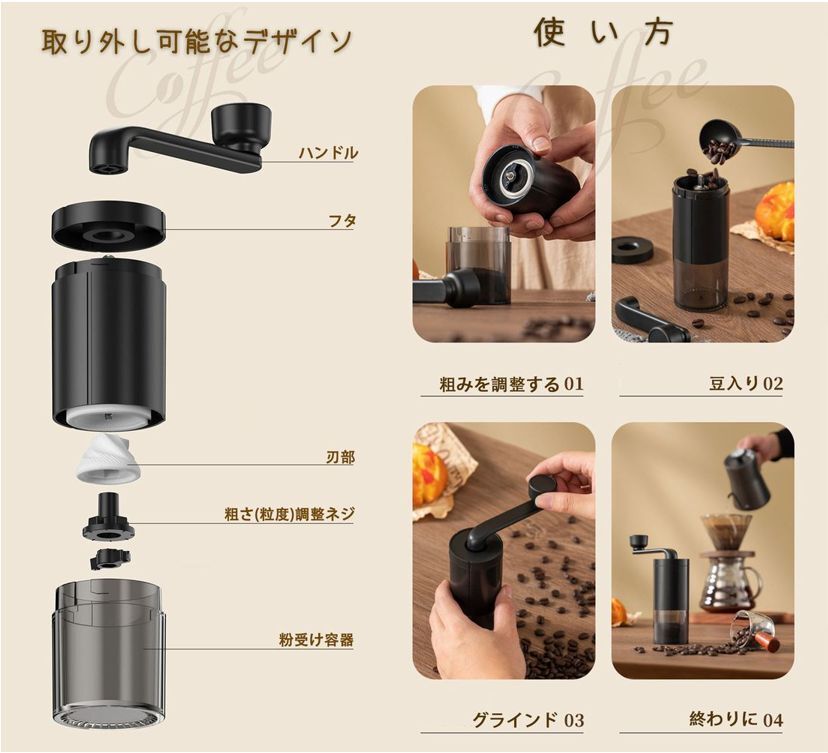 取り外し可能なデザイソ

Coffee

ハンドル

フタ

刃部

粗さ(粒度)調整ネジ

粉受け容器

使い方

Coffee

粗みを調整する 01

豆入り 02

グラインド 03

終わりに 04